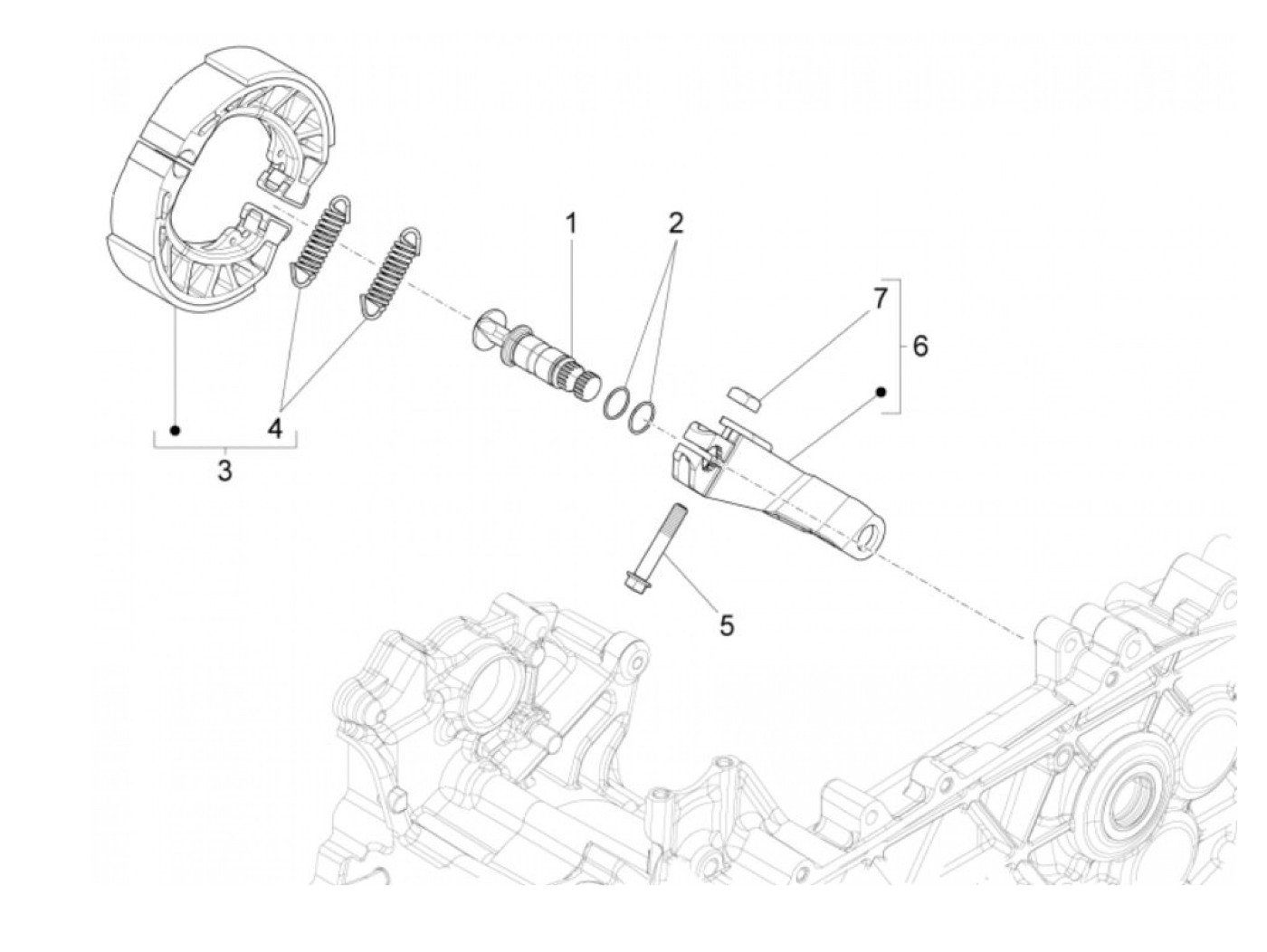 1
2
7
6
4
3
5