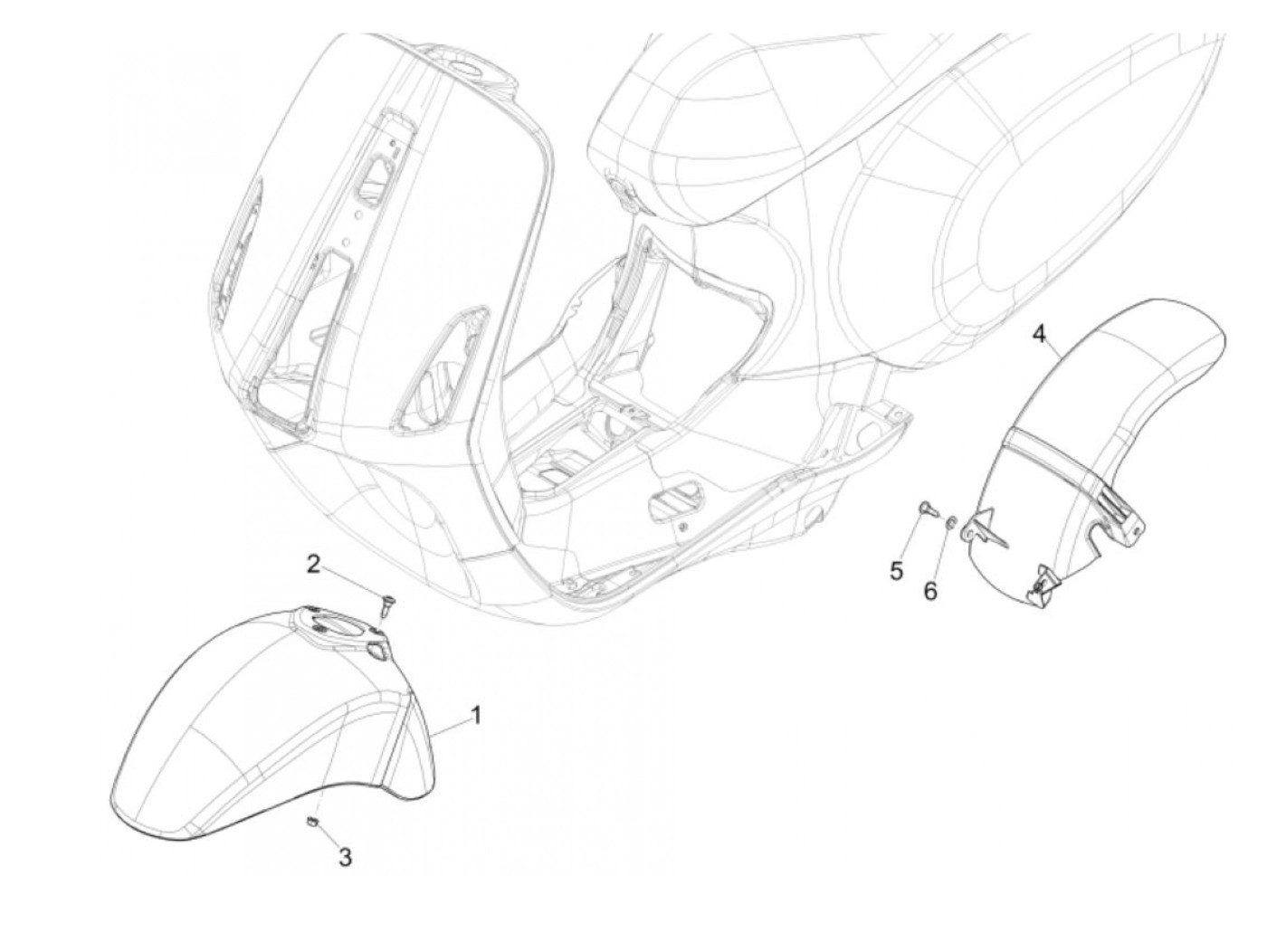 4
2
5
6
1
3