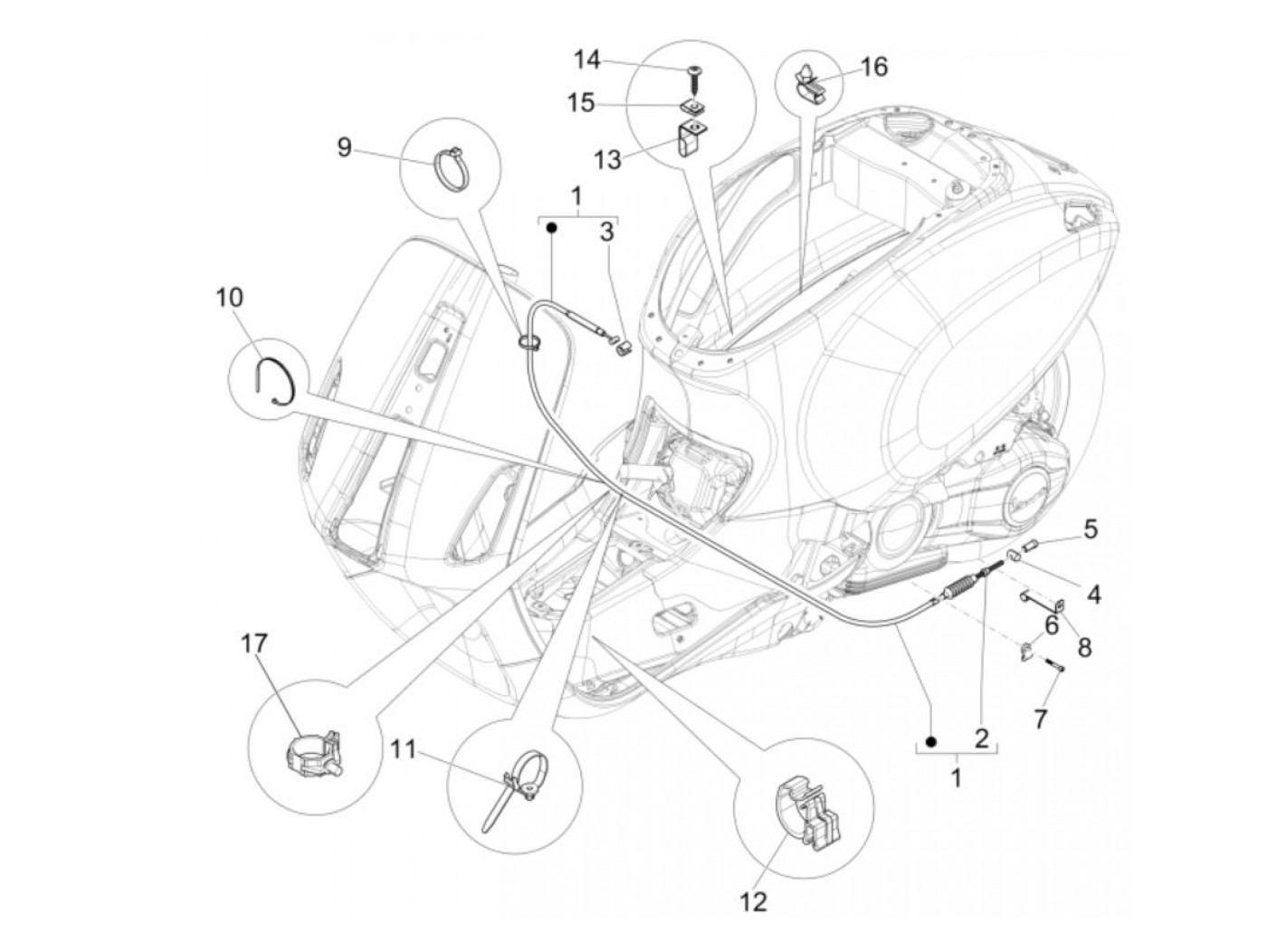 14
16
15
13
9
1
3
10
5
4
6
8
7
17
11
2
1
12