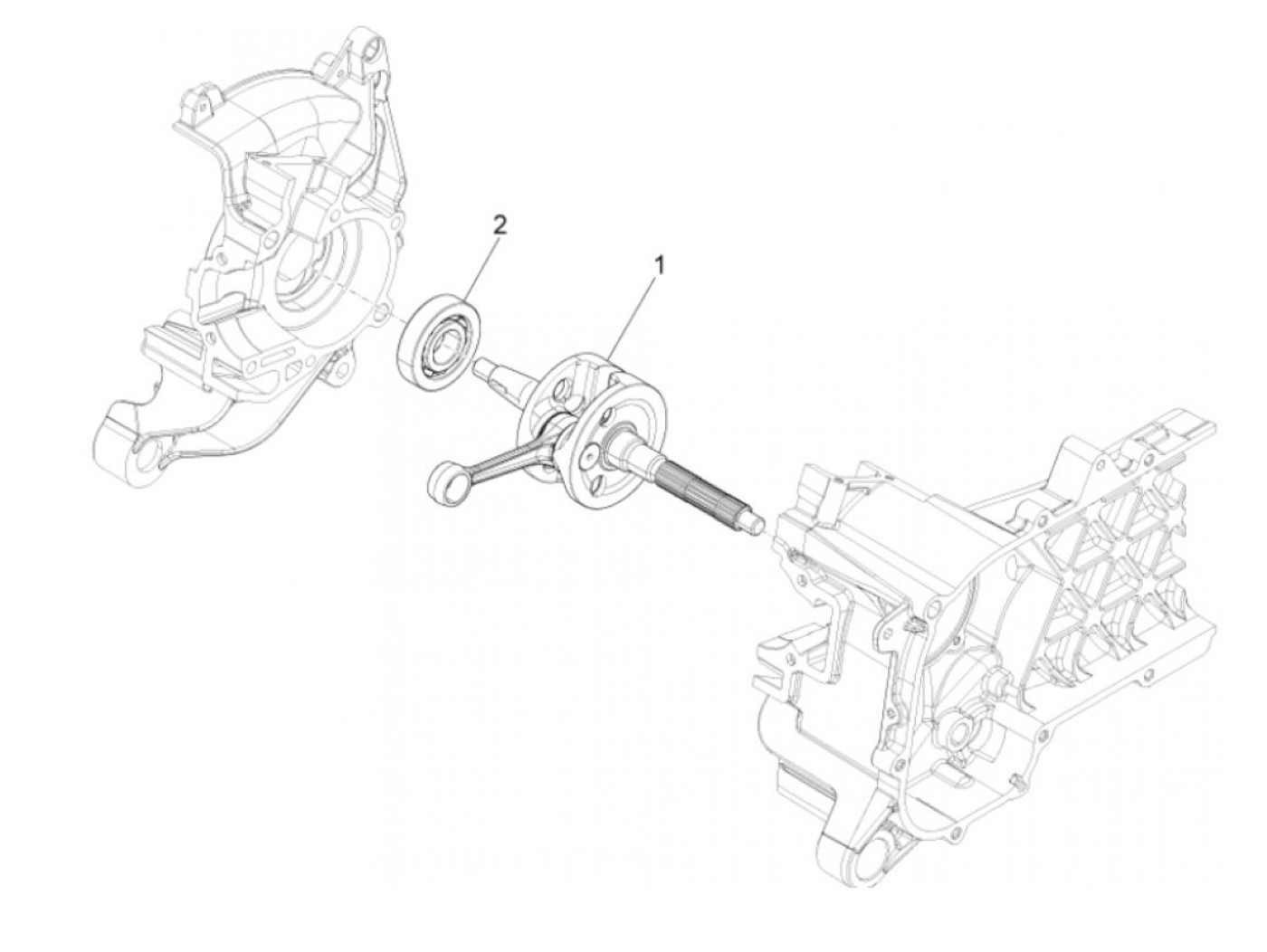 2
1