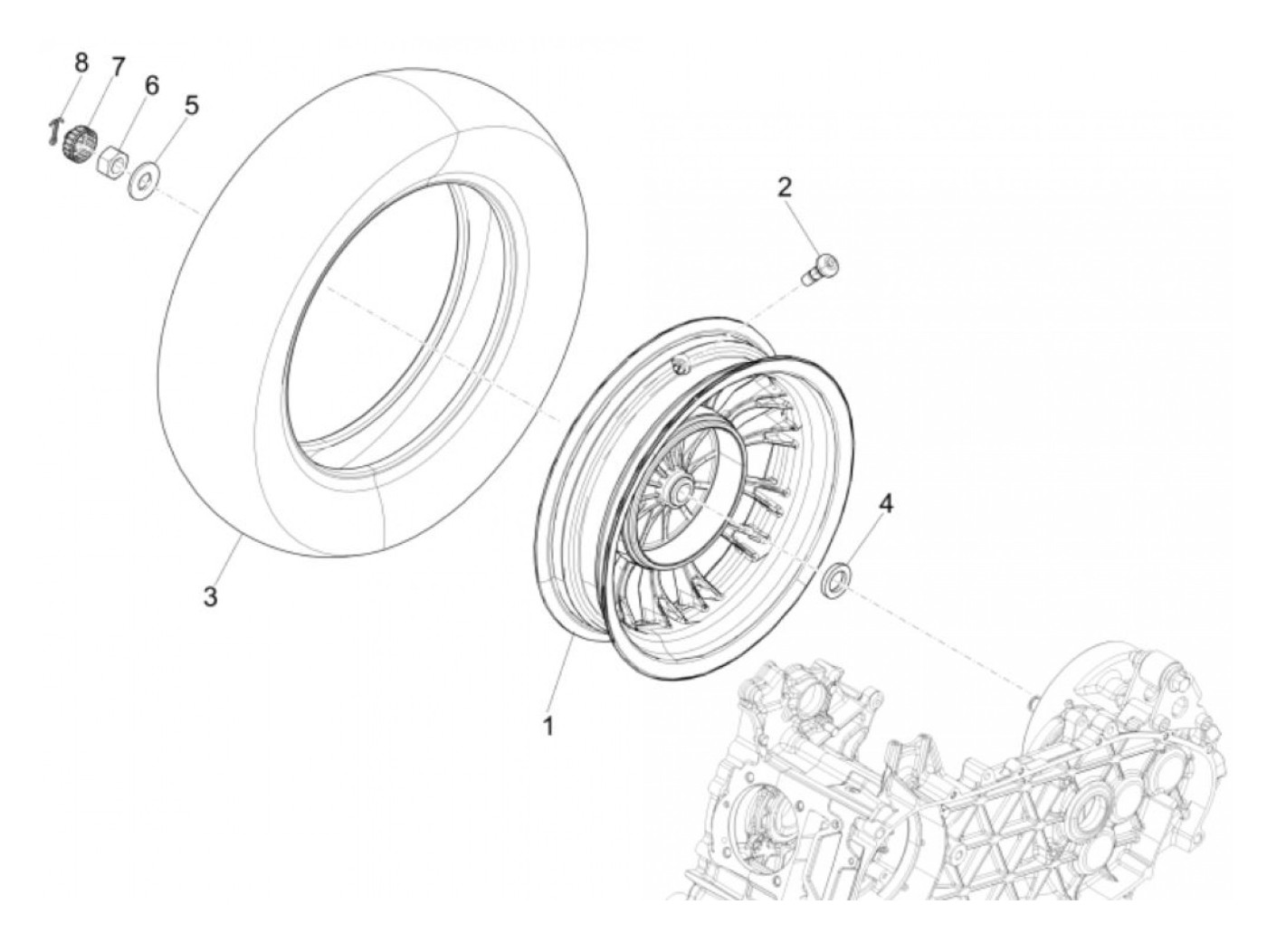 8
7
6
5
2
3
4
1