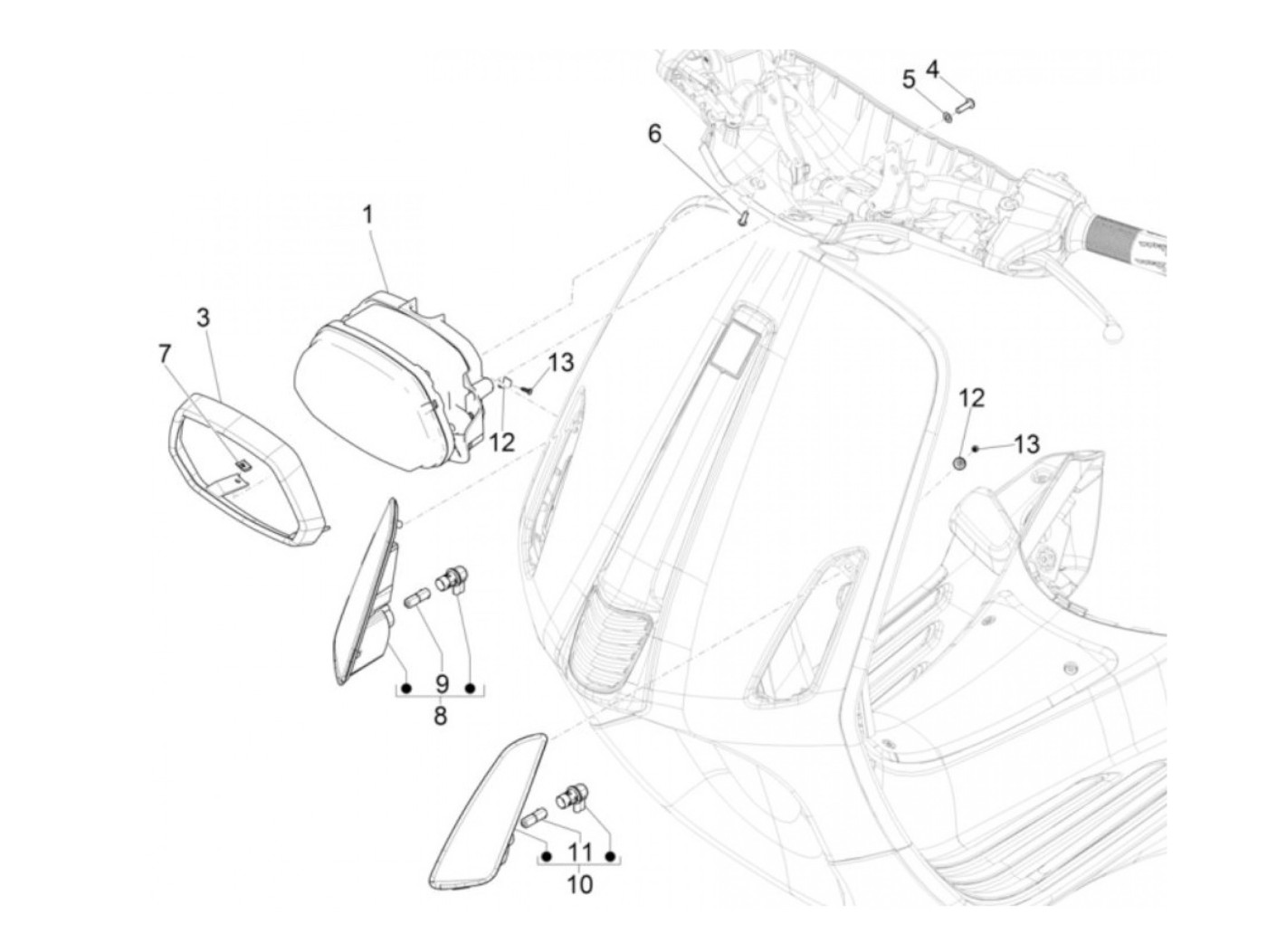 4
5
6
1
3
7
13
12
12
13
9
8
11
10