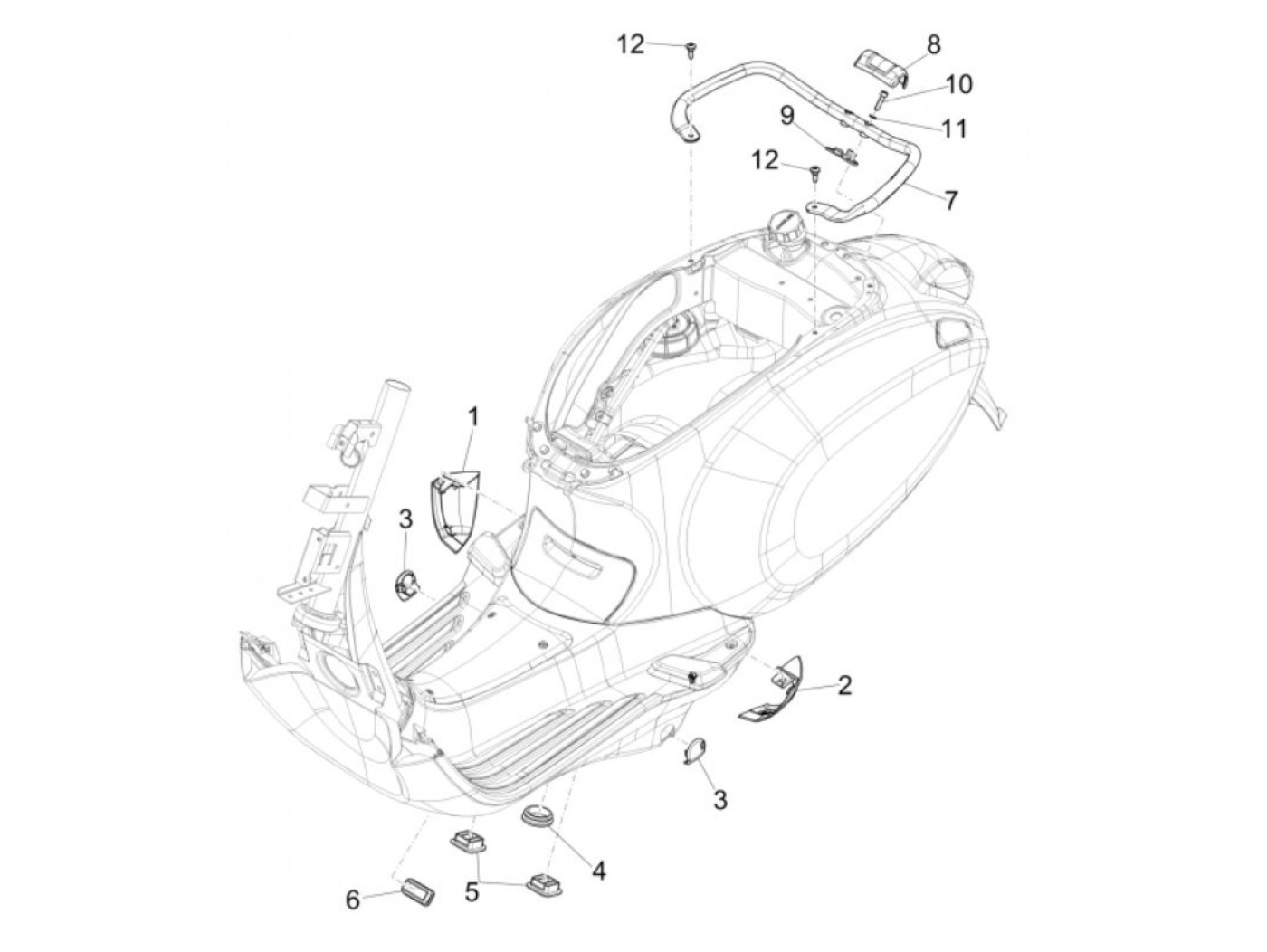 12
8
10
9
11
12
7
1
3
2
3
4
5
6