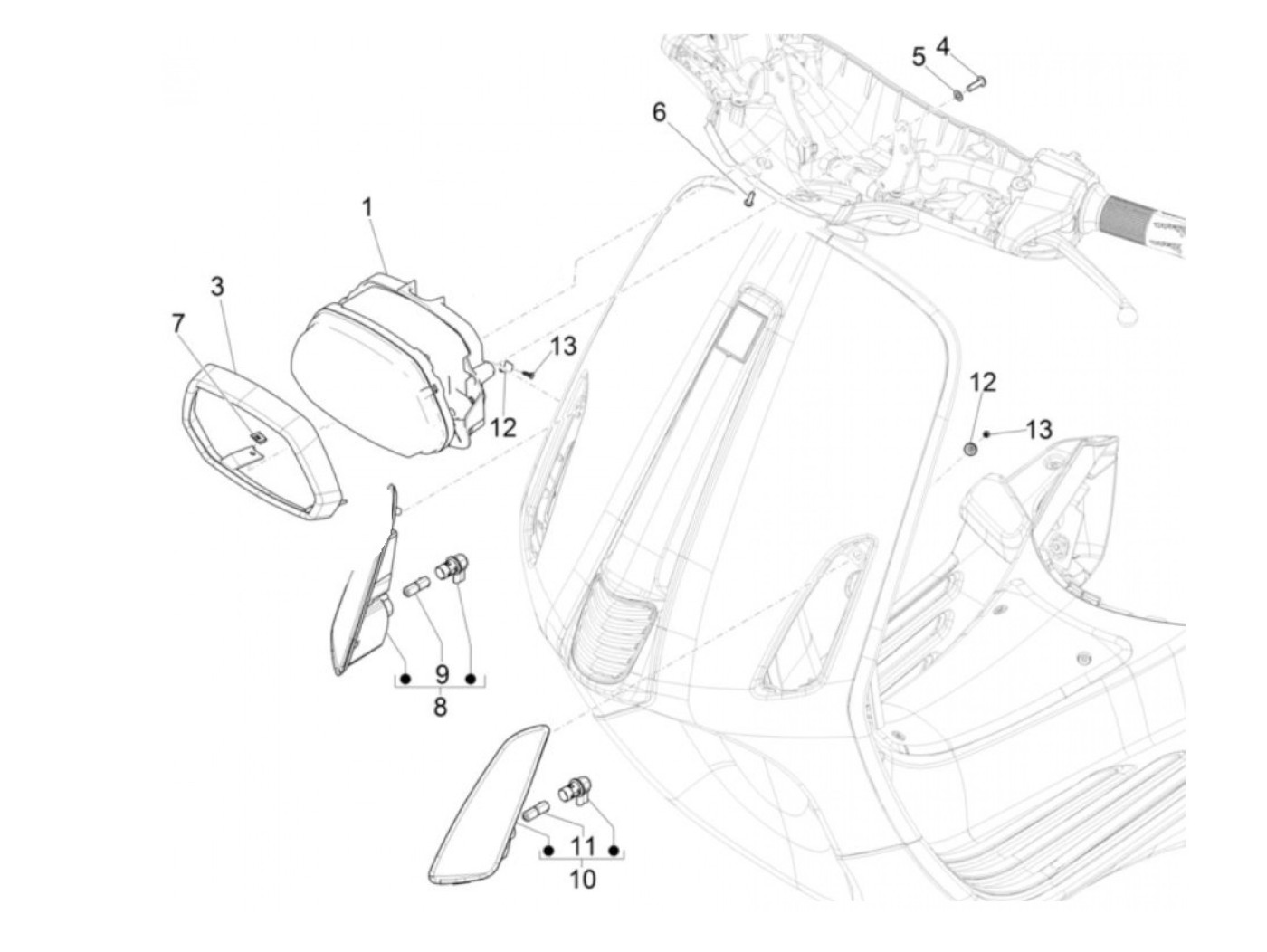 5
4
6
1
3
7
13
12
12
13
9
8
11
10