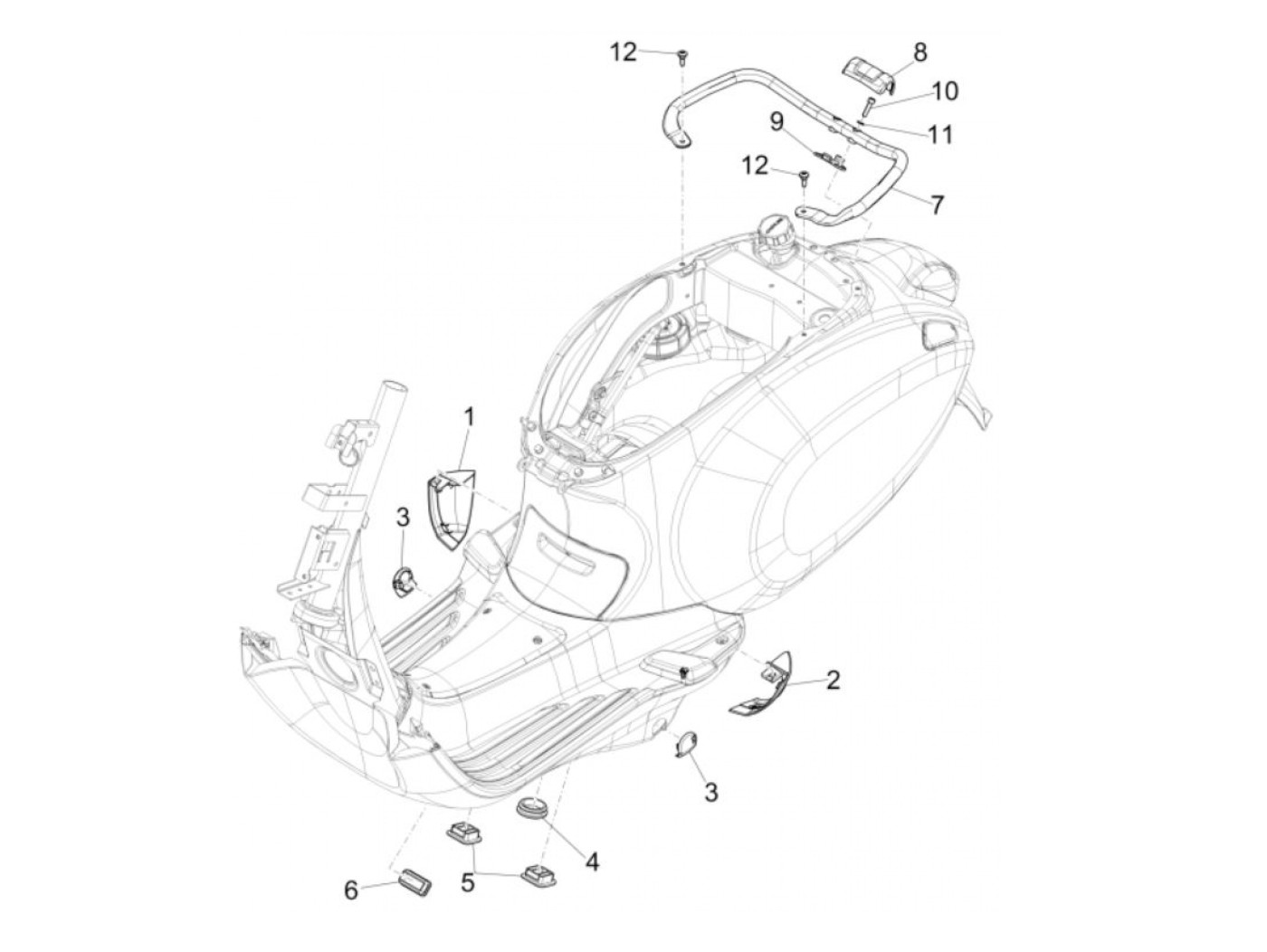 12
8
10
9
11
12
7
1
3
2
3
4
5
6