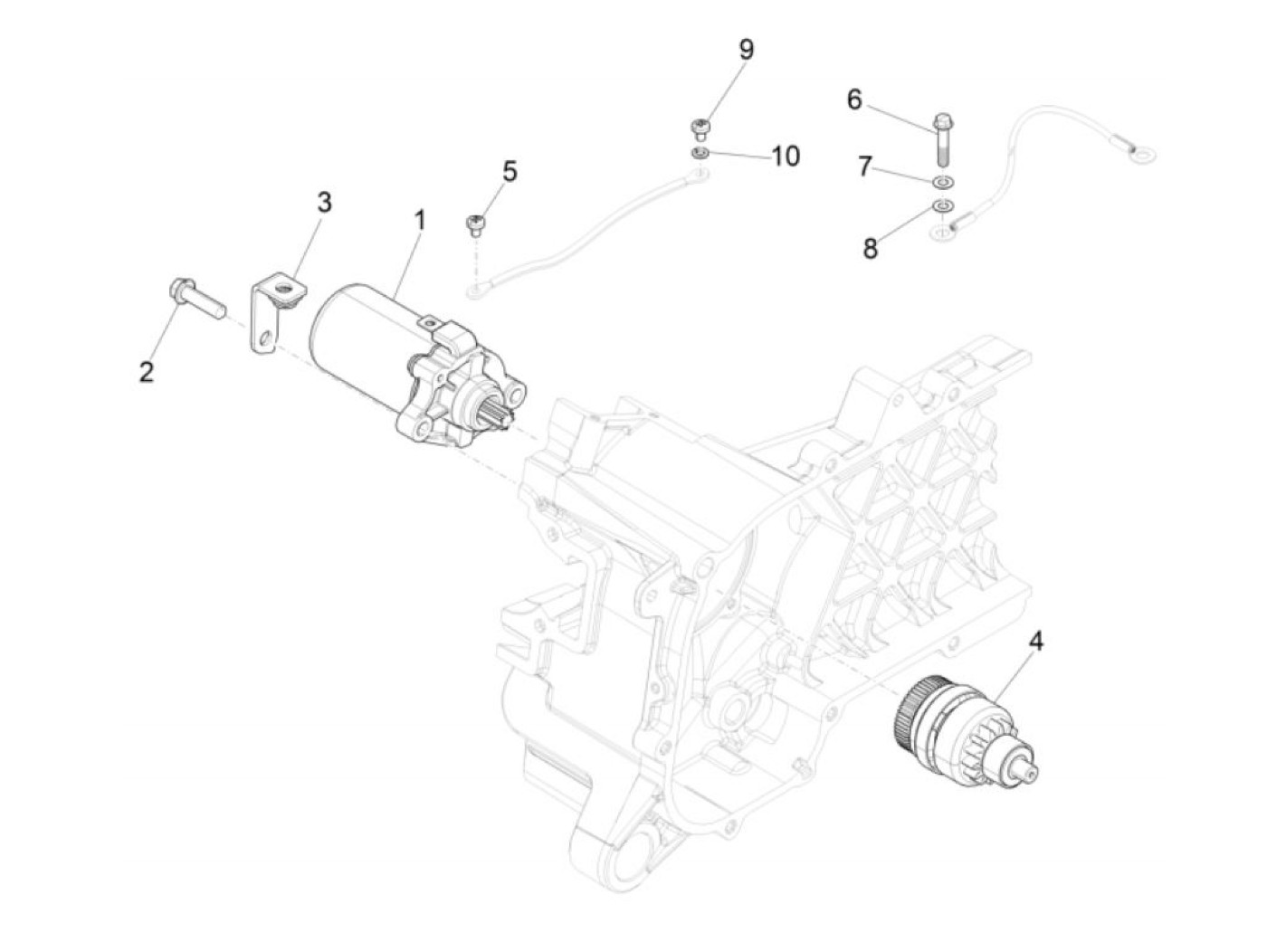 9
6
10
5
7
3
1
8
2
4