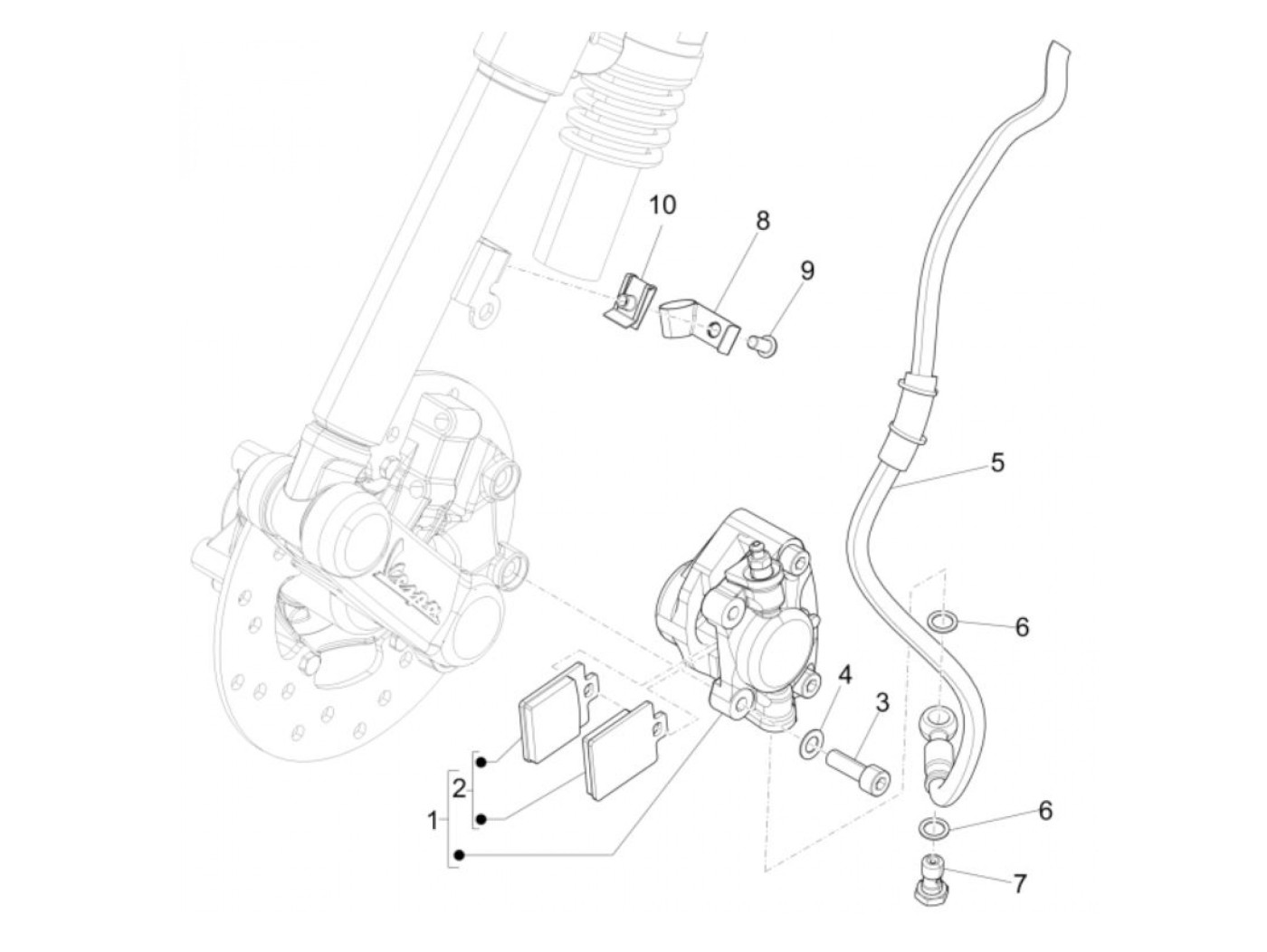 10
8
9
5
Vespa
6
4
3
2
1
6
7