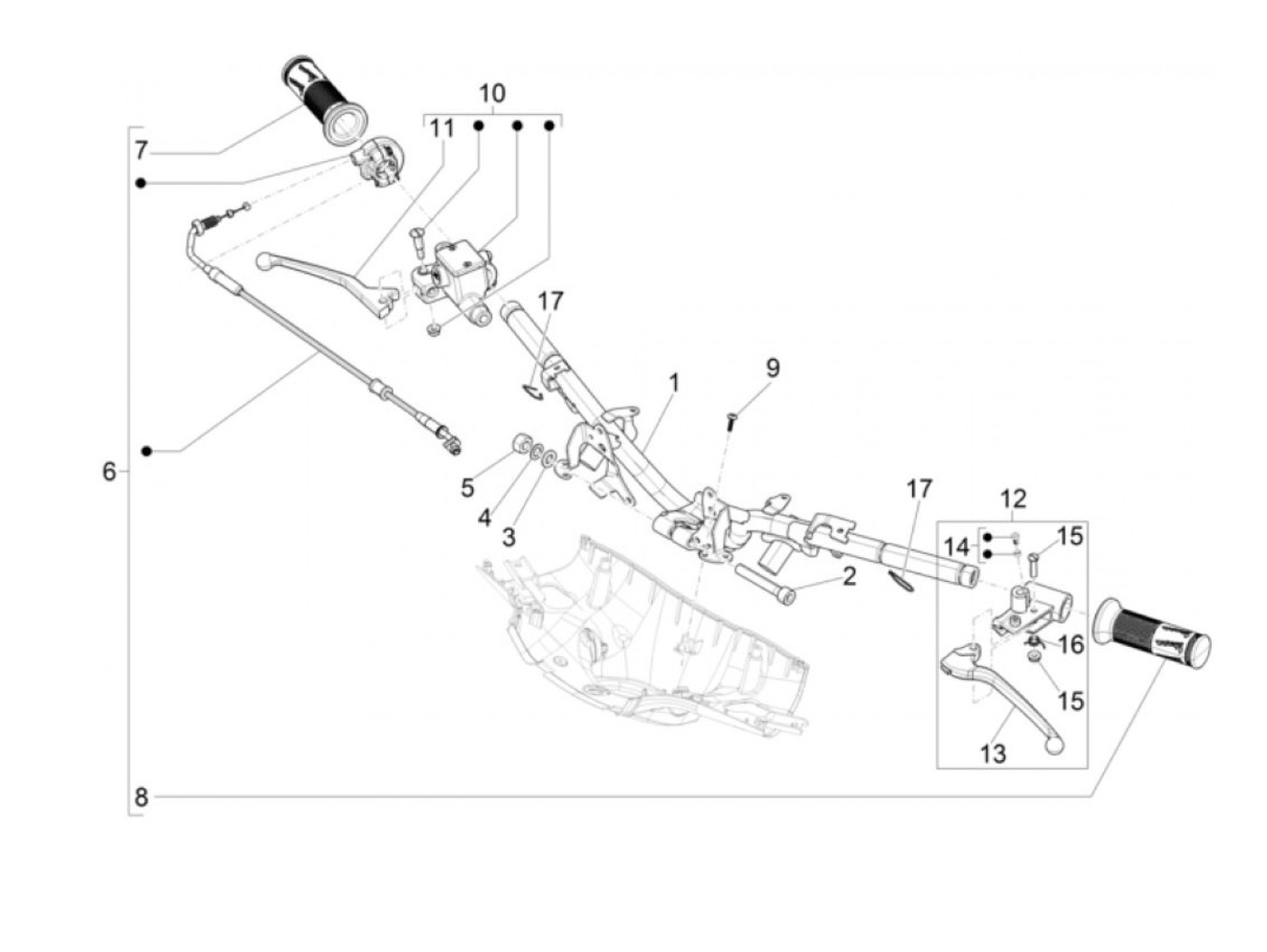 10
11
7
17
9
1
6
5
4
3
17
12
14
15
2
16
15
13
8