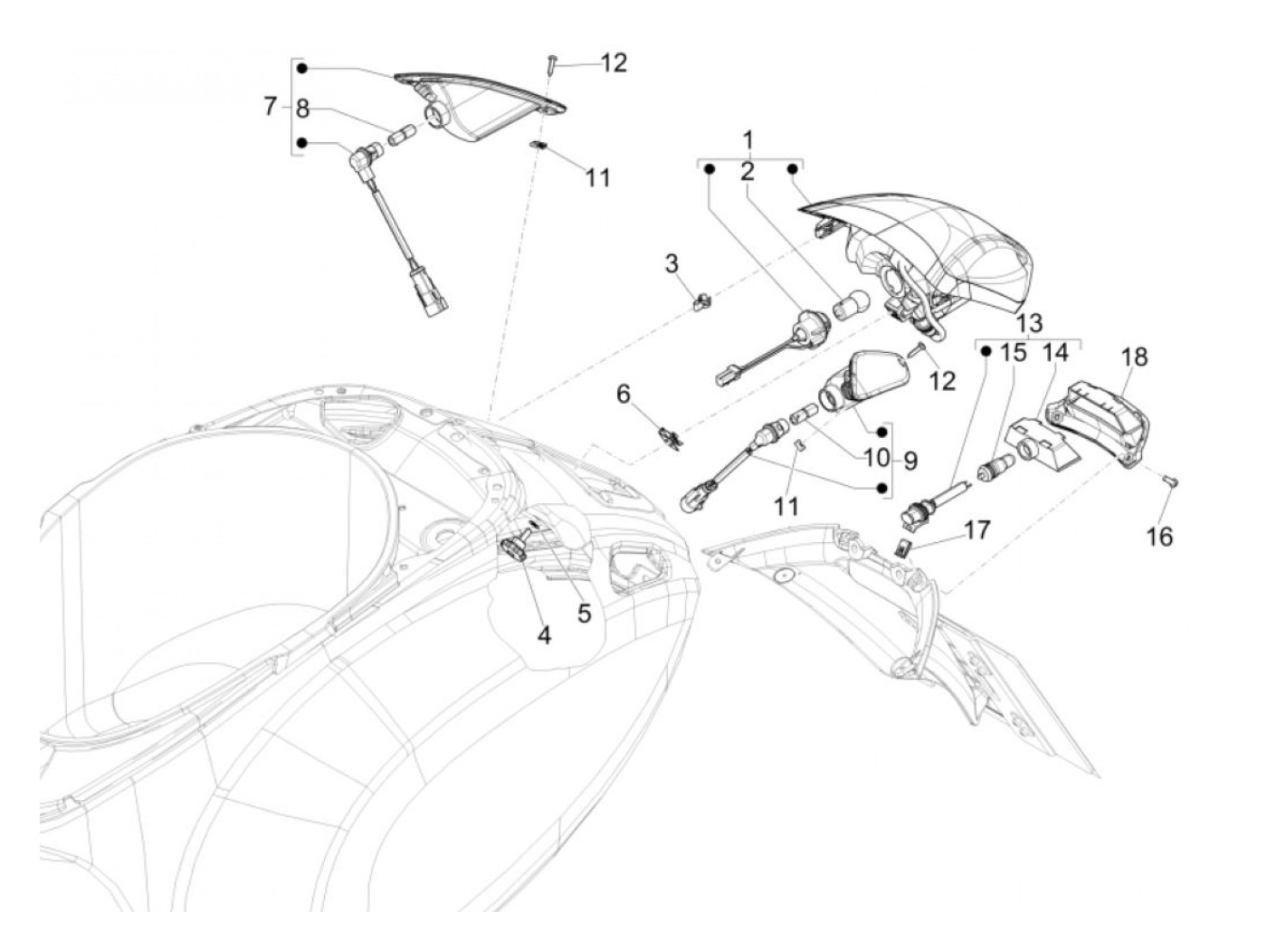 12
7
8
11
1
2
3
13
15
14
18
12
6
10
9
11
16
17
5
4