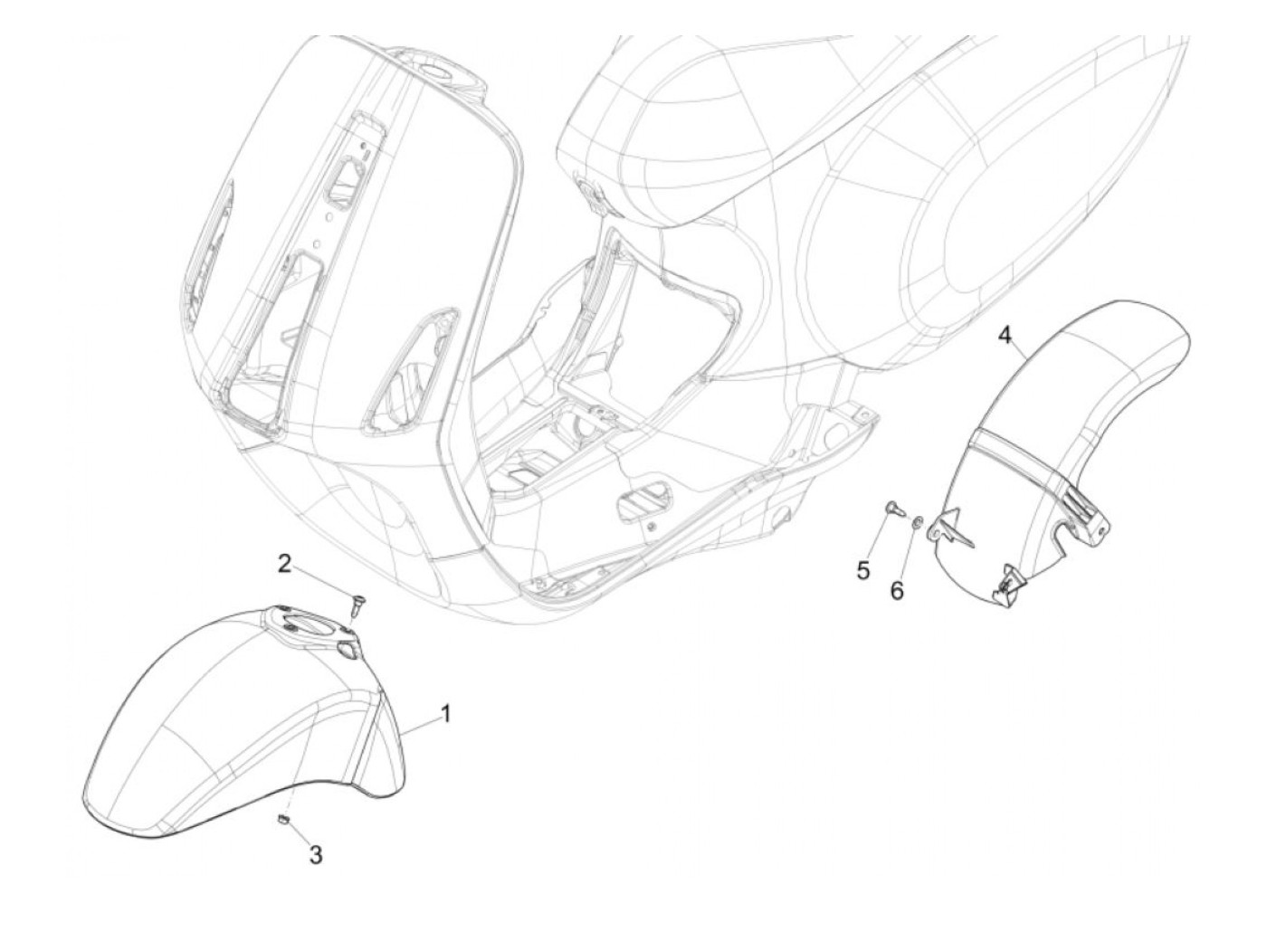 4
2
5
6
1
3