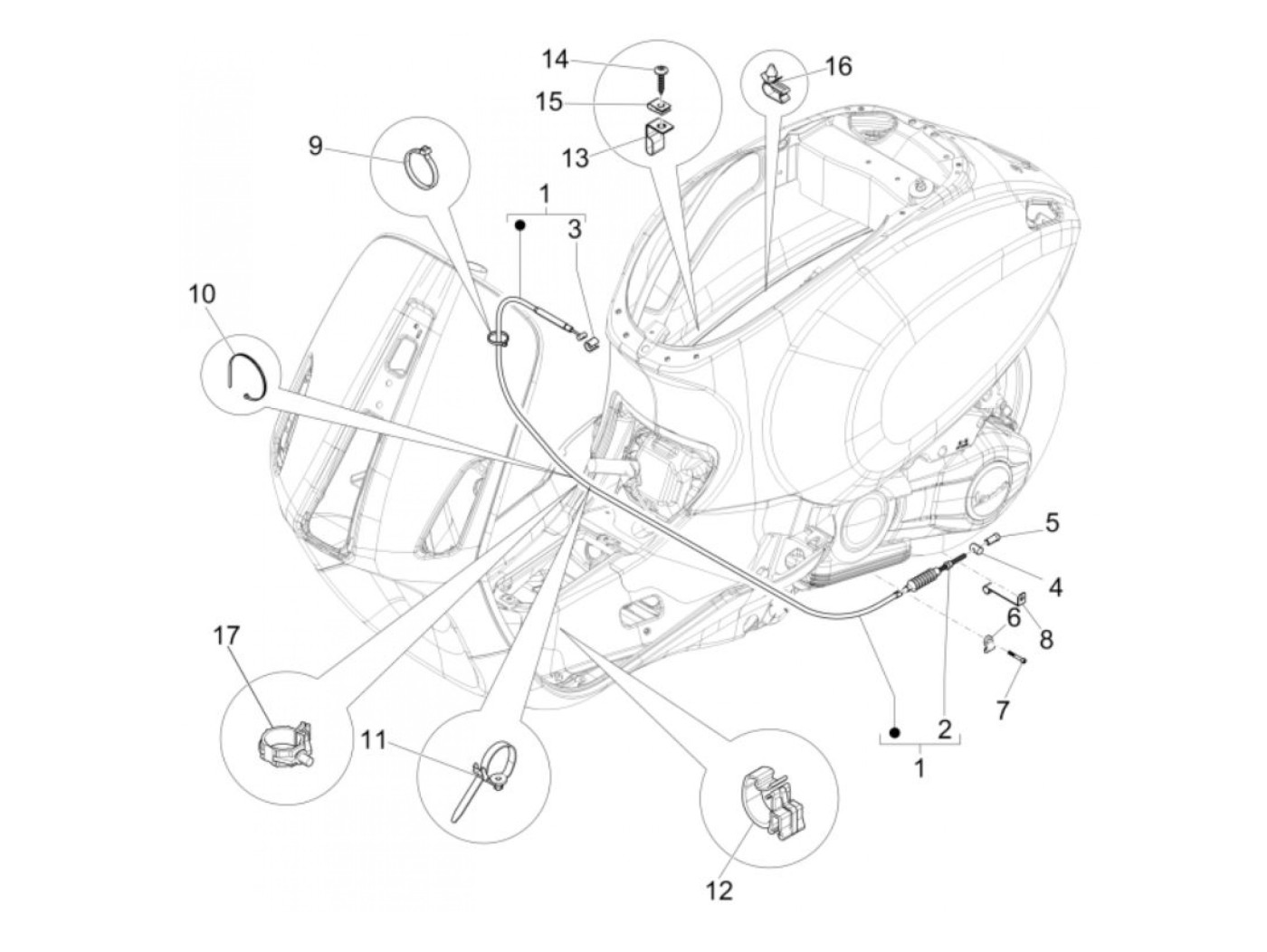 14
16
15
13
9
1
3
10
5
4
6
8
7
17
11
2
1
12