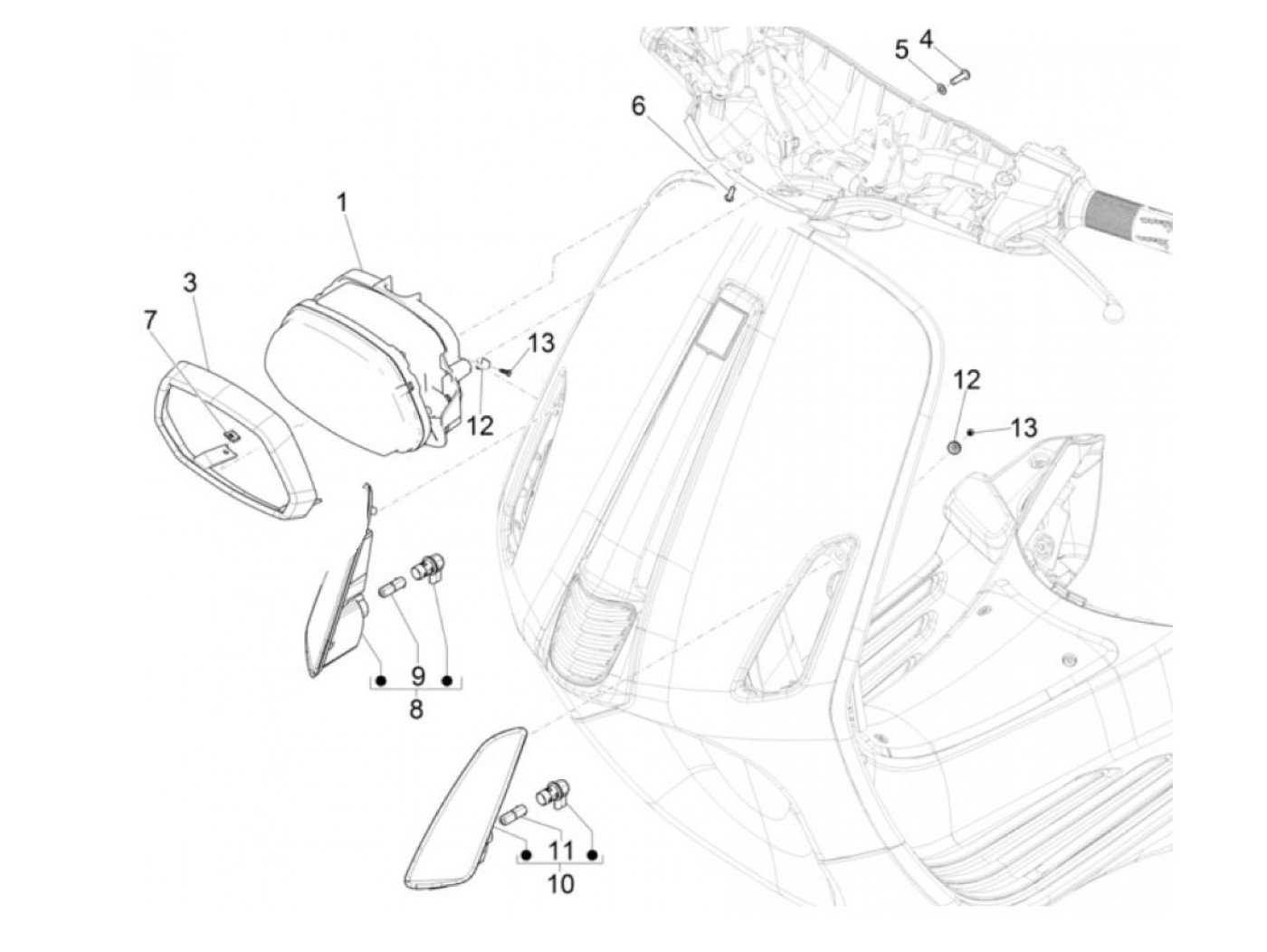 4
5
6
1
3
7
13
12
12
13
9
8
11
10