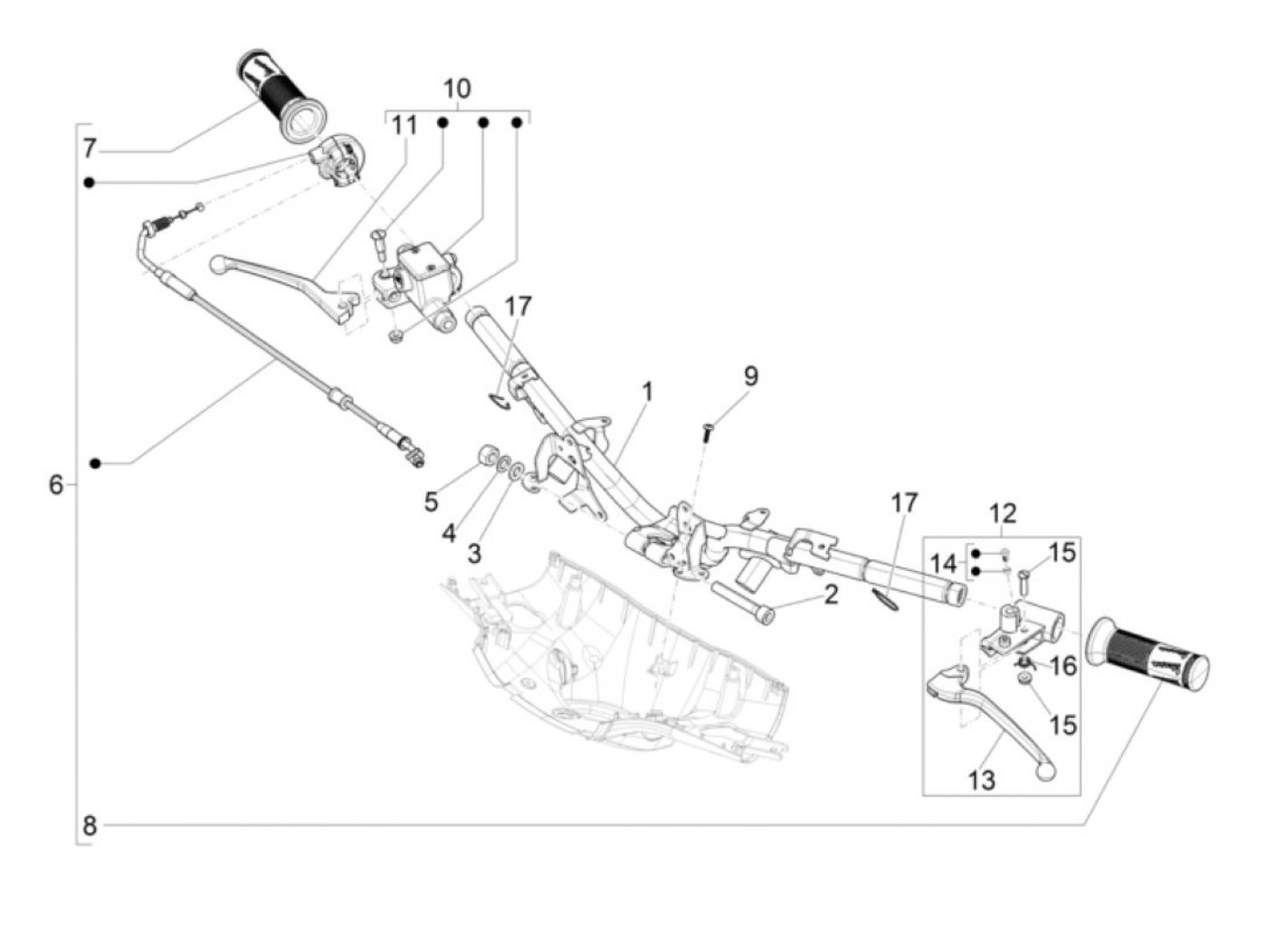 10
11
7
17
9
1
6
5
4
3
17
12
14
15
2
16
15
13
8