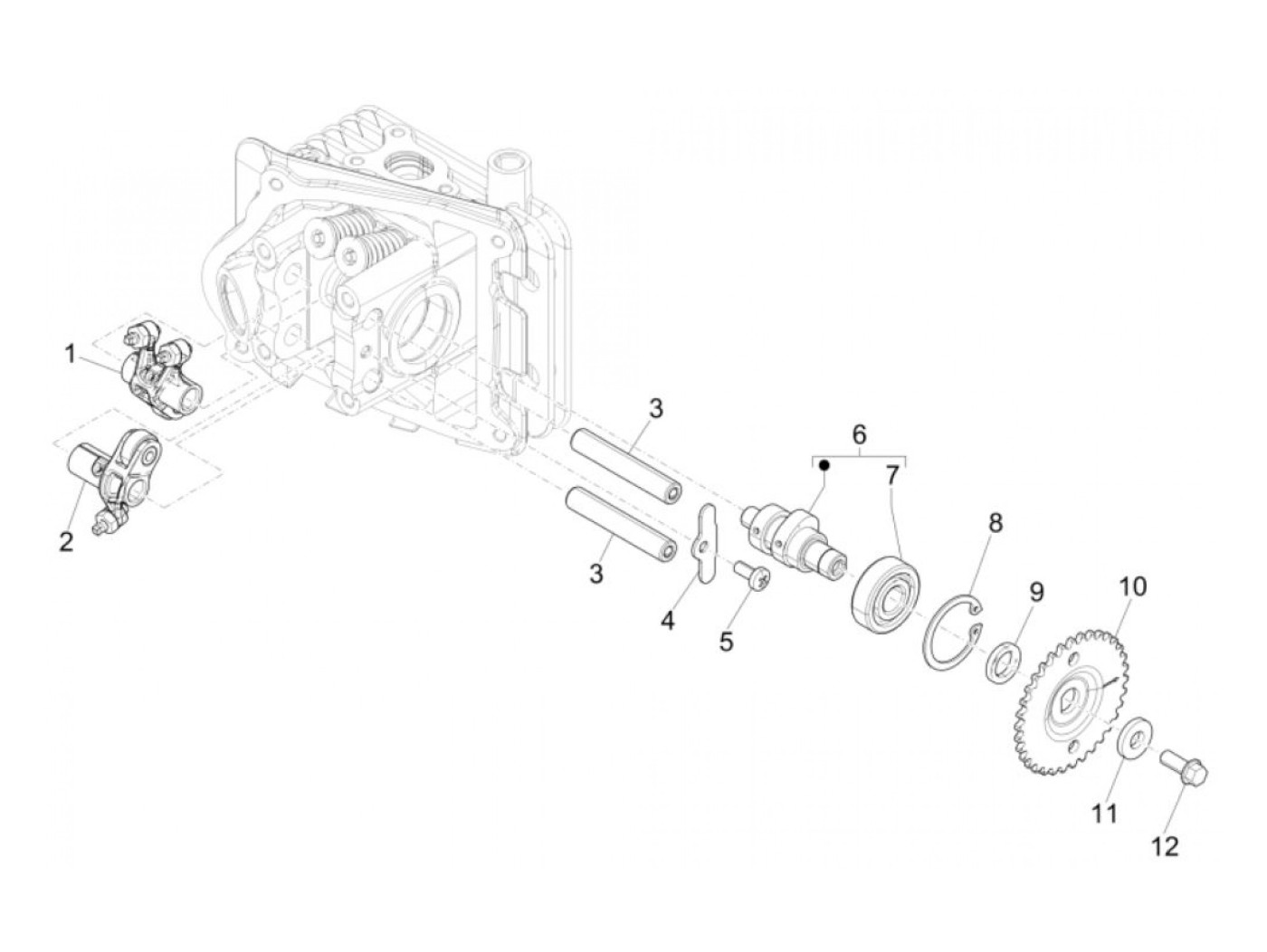 1
2
3
3
4
5
6
7
8
9
10
11
12