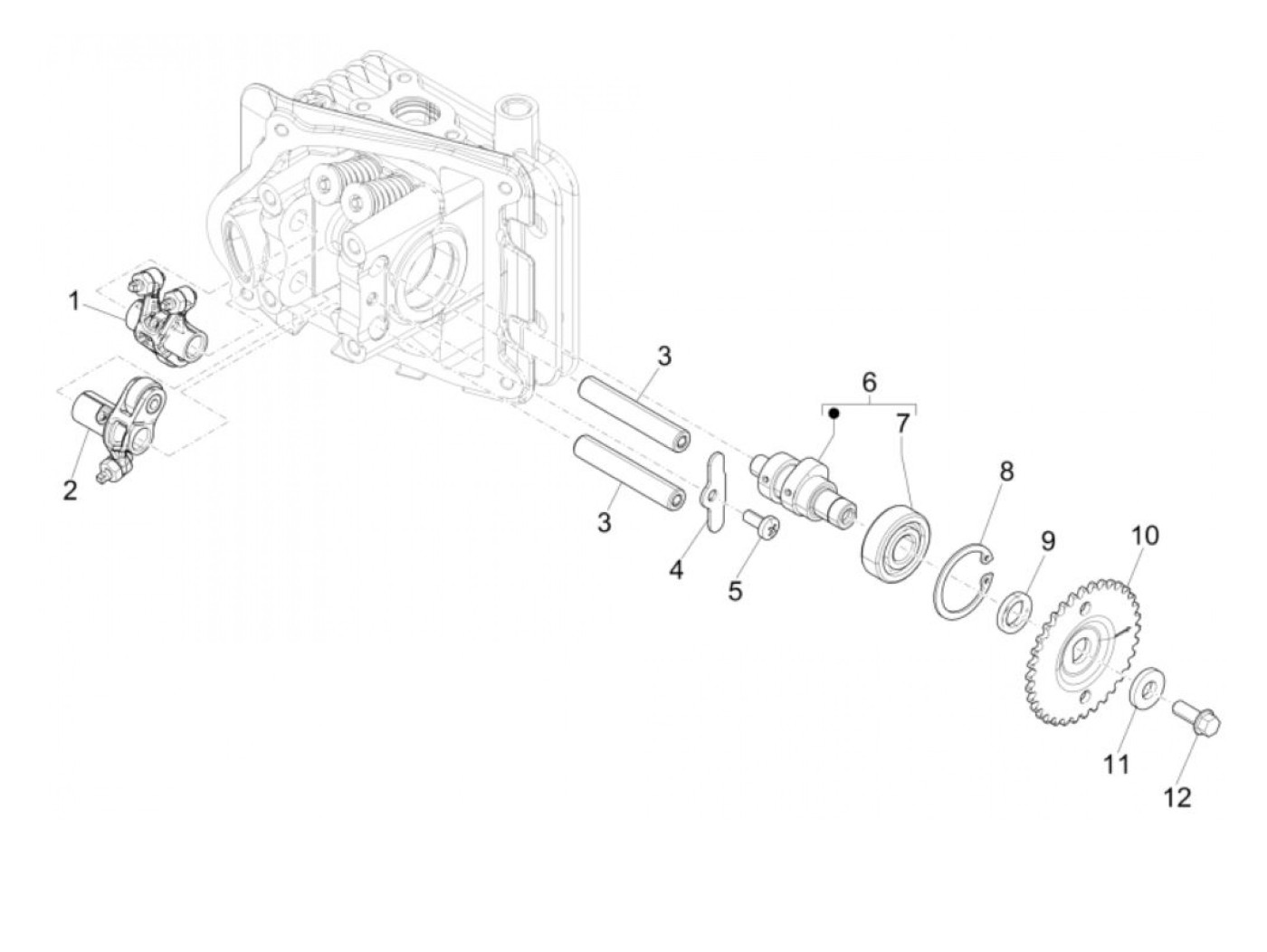 1
2
3
3
4
5
6
7
8
9
10
11
12