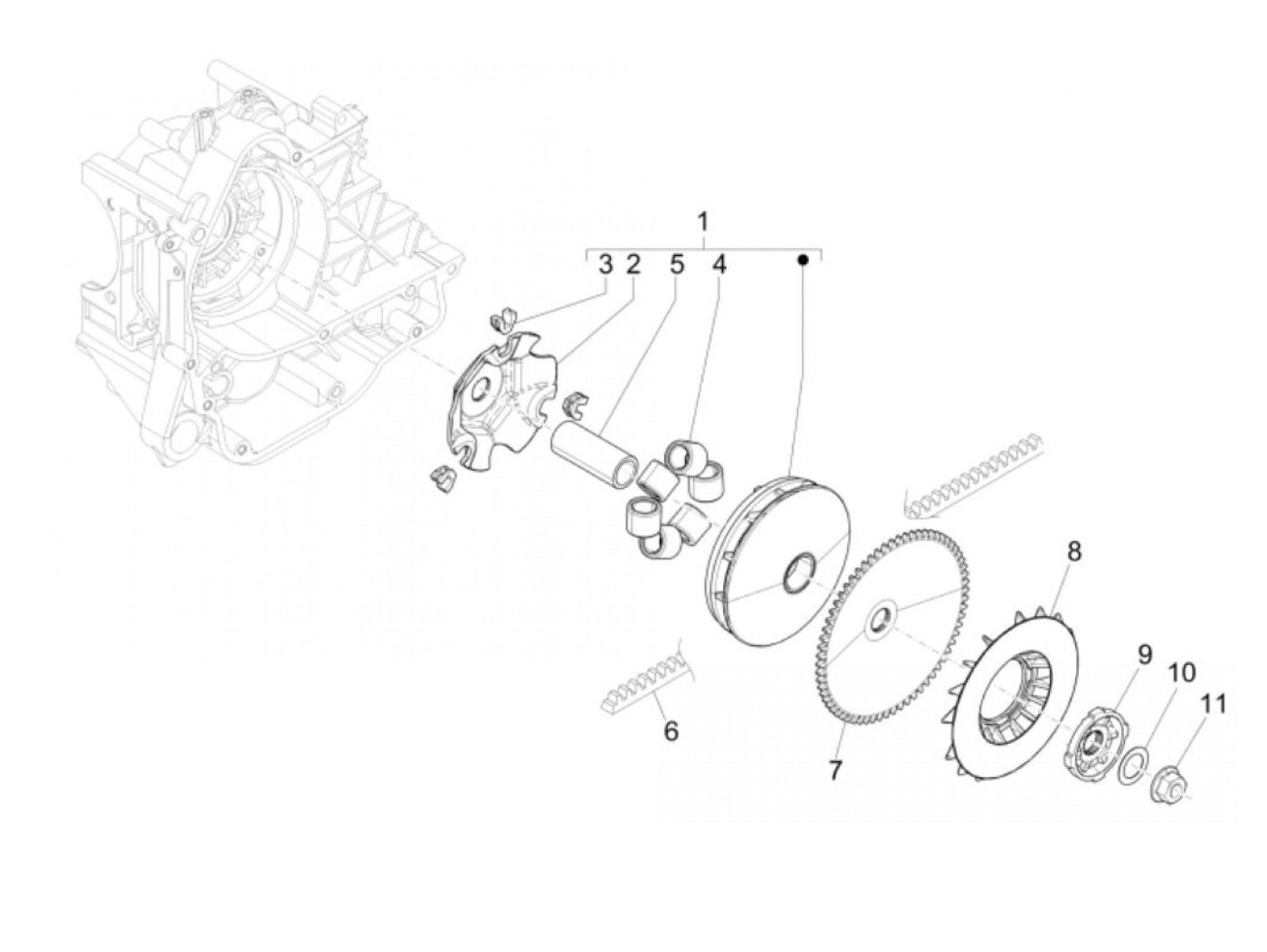 1
3 2 5 4
8
9
10
11
6
7