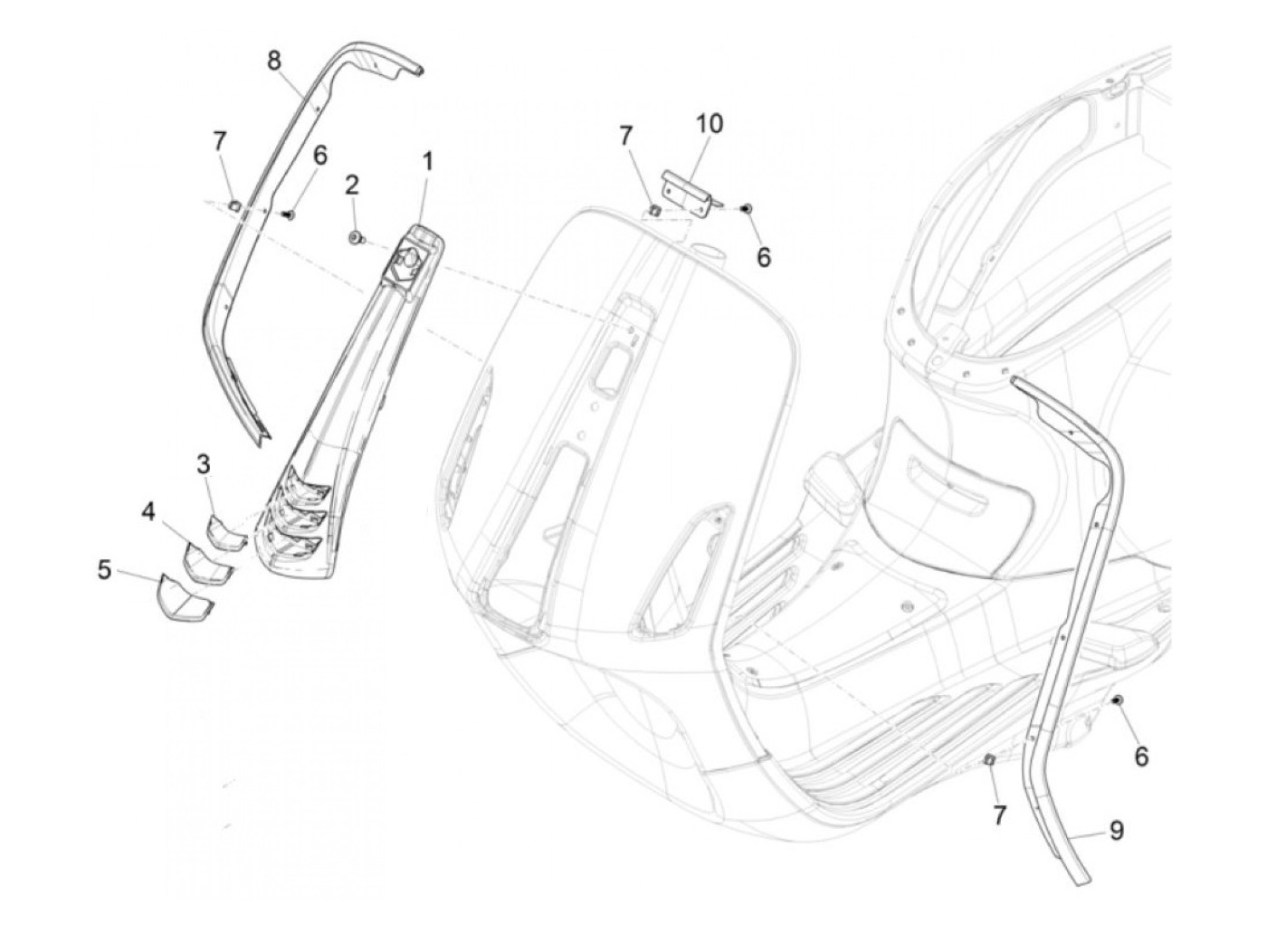 8
7
6
2
1
7
10
6
3
4
5
6
7
9