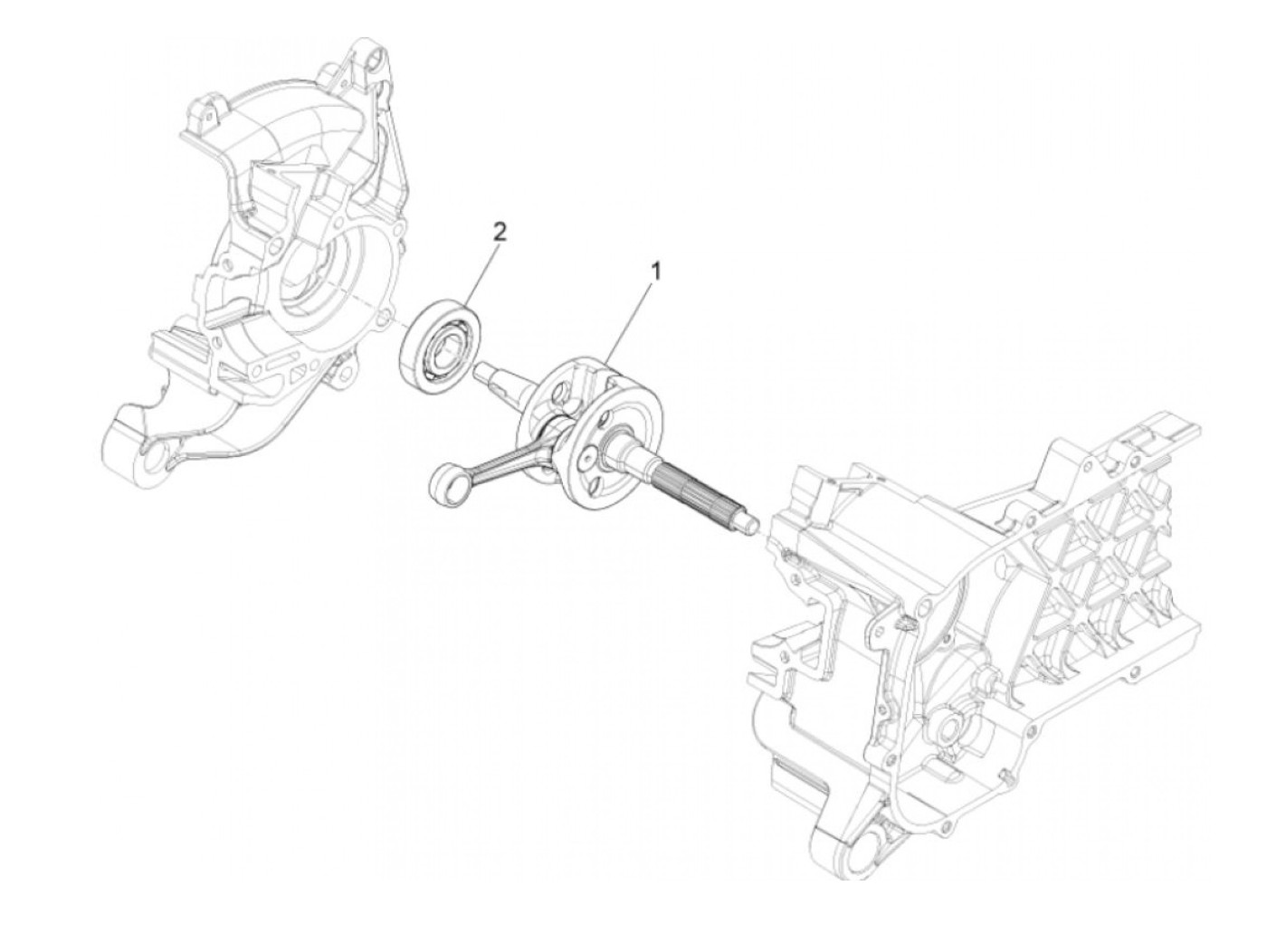 2
1