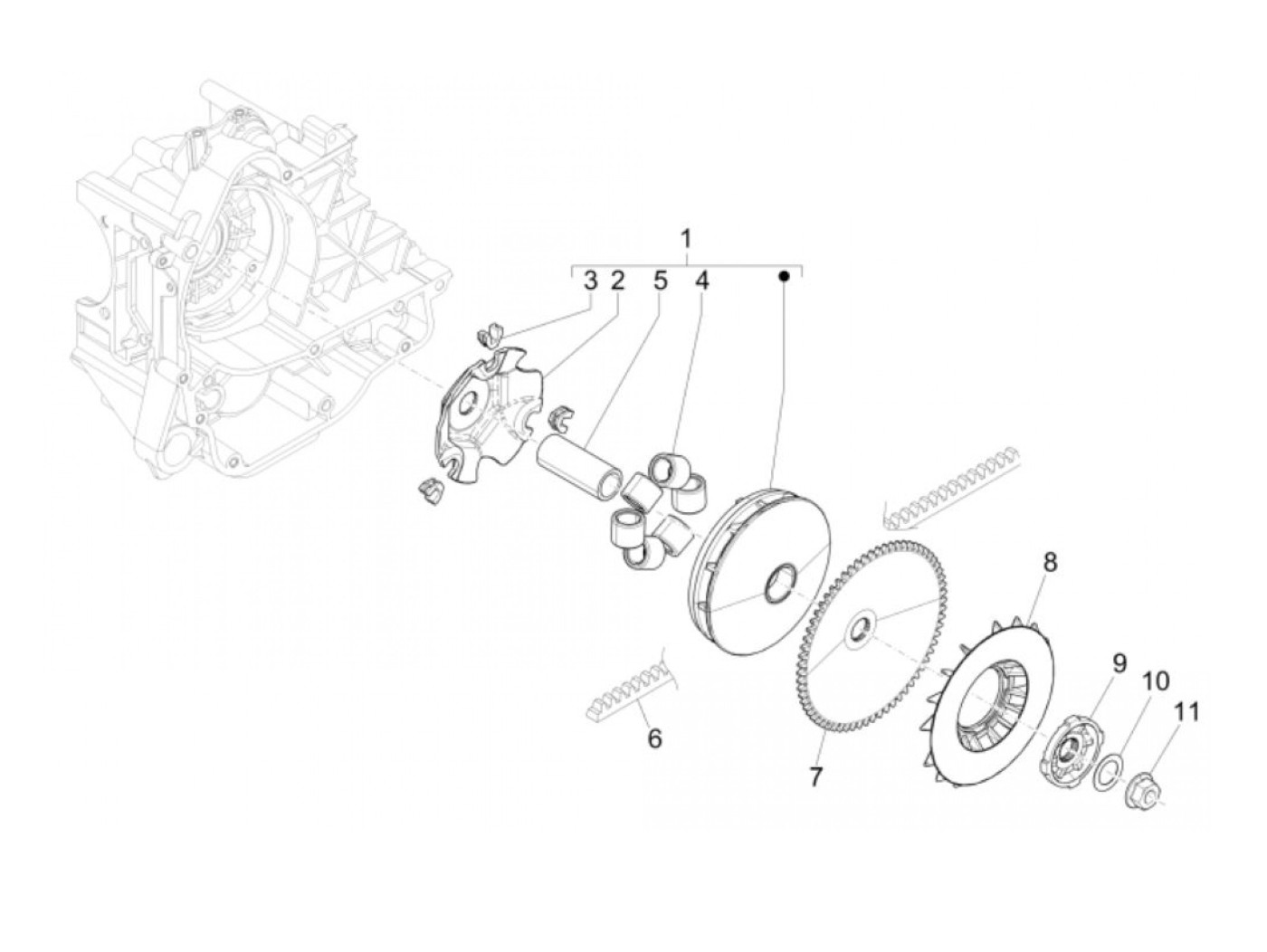 1
3 2 5 4
8
9
10
11
6
7