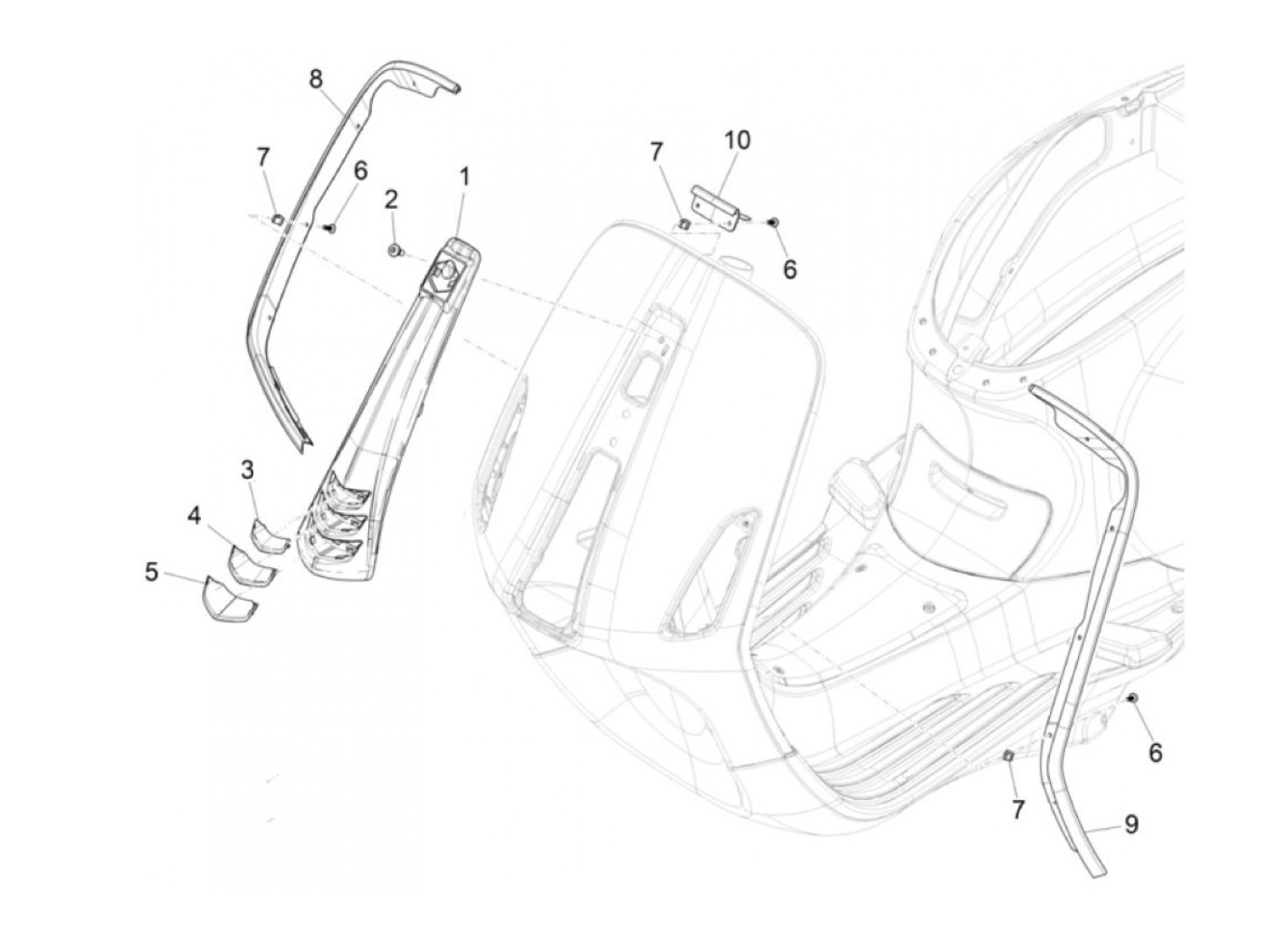 8
7
6
2
1
7
10
6
3
4
5
6
7
9