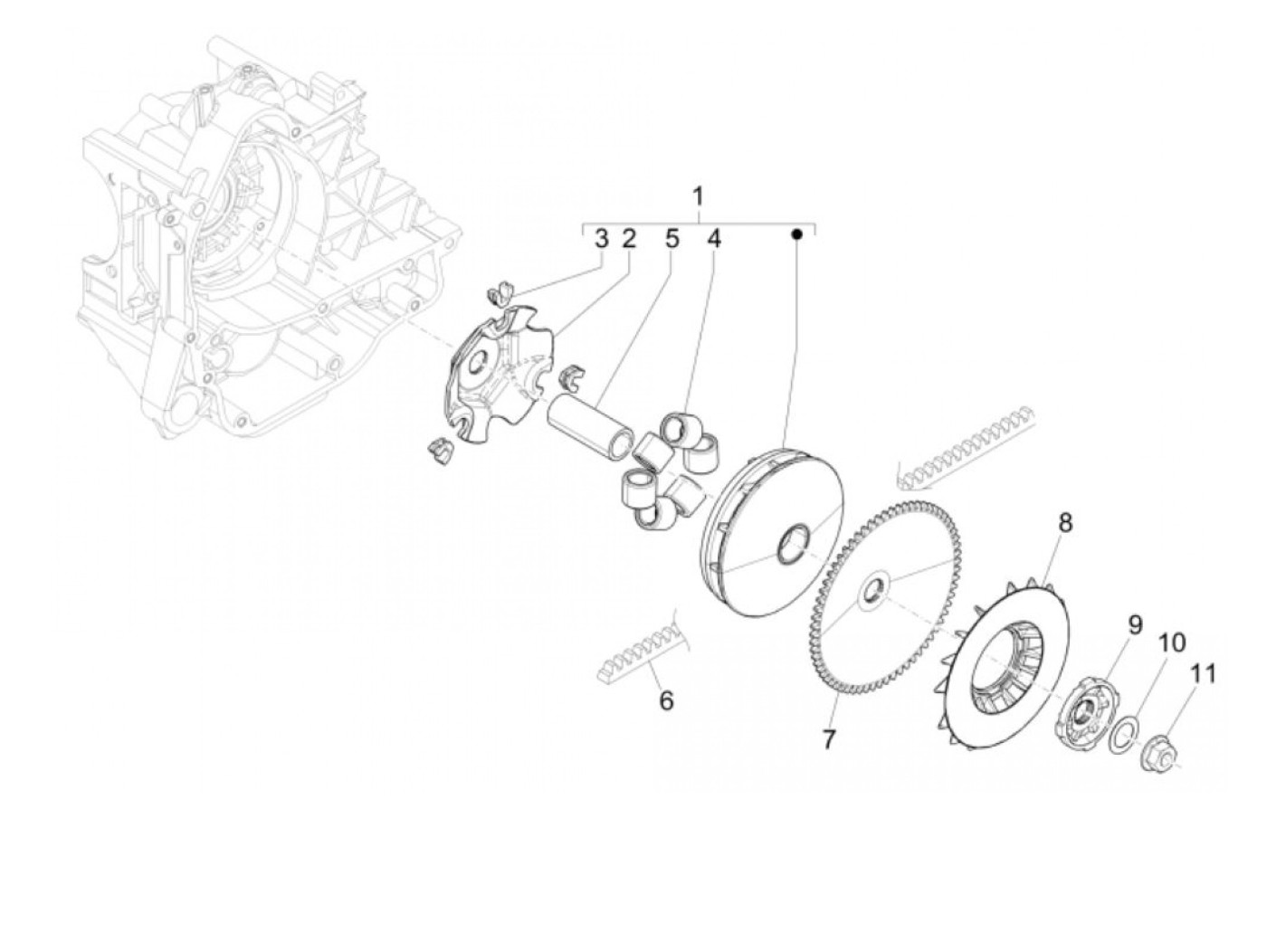 1
3 2 5 4
8
9
10
11
6
7