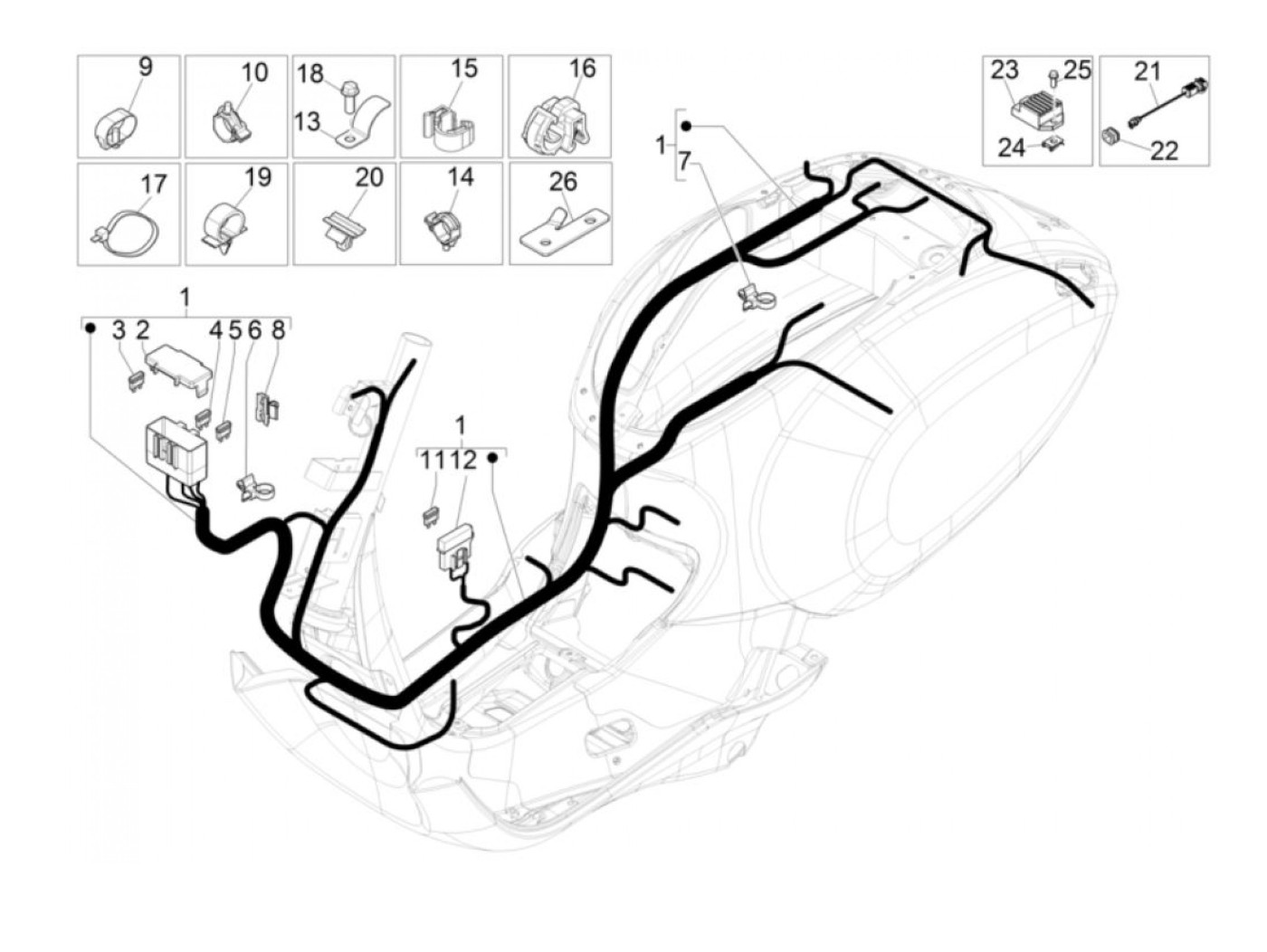 9
10
18
13
15
16
17
19
20
14
26
23
25
24
21
22
1
7
1
3 2
4 5 6 8
1
11 12