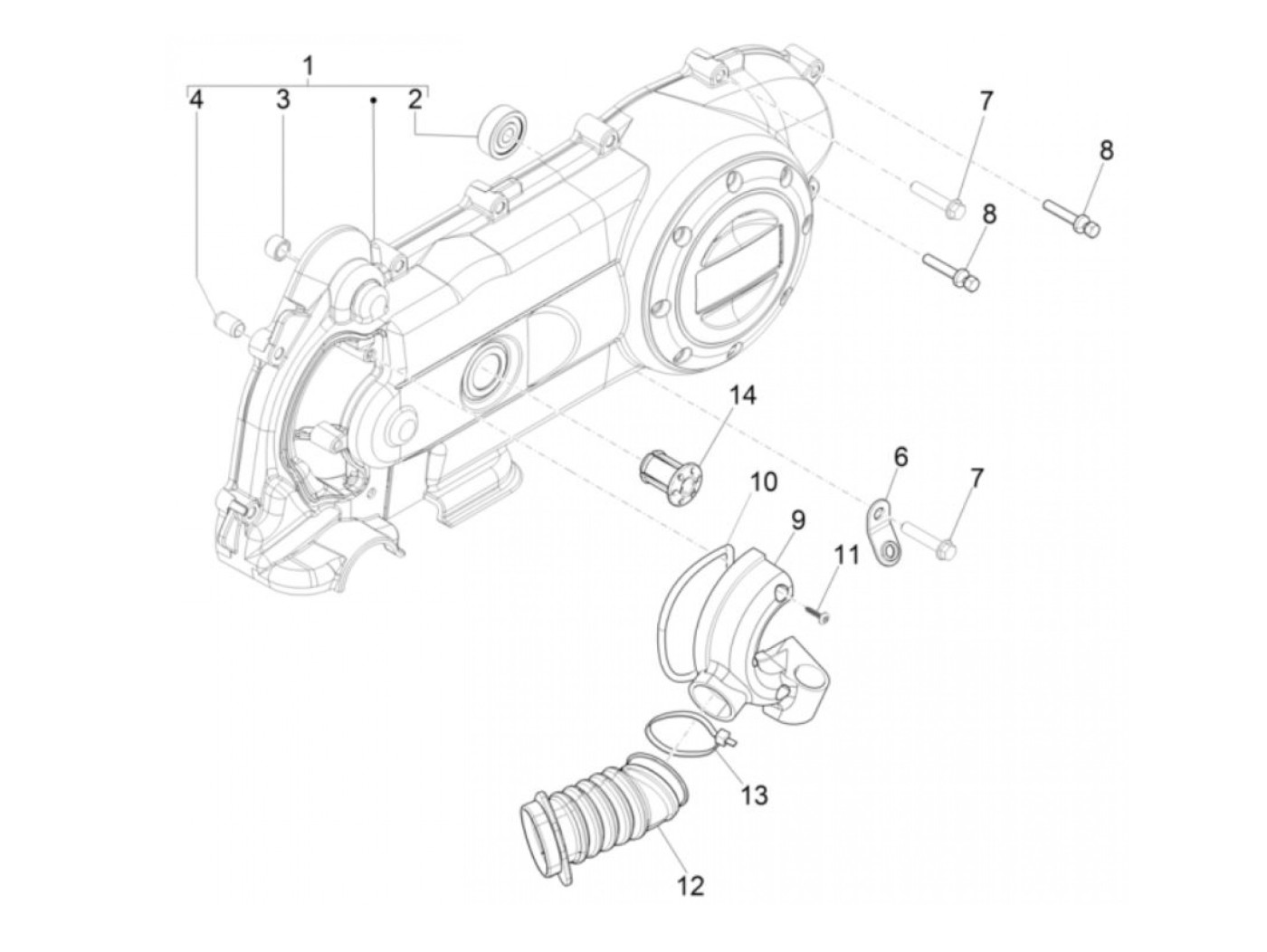 1
4
3
2
7
8
8
14
6
7
10
9
11
13
12