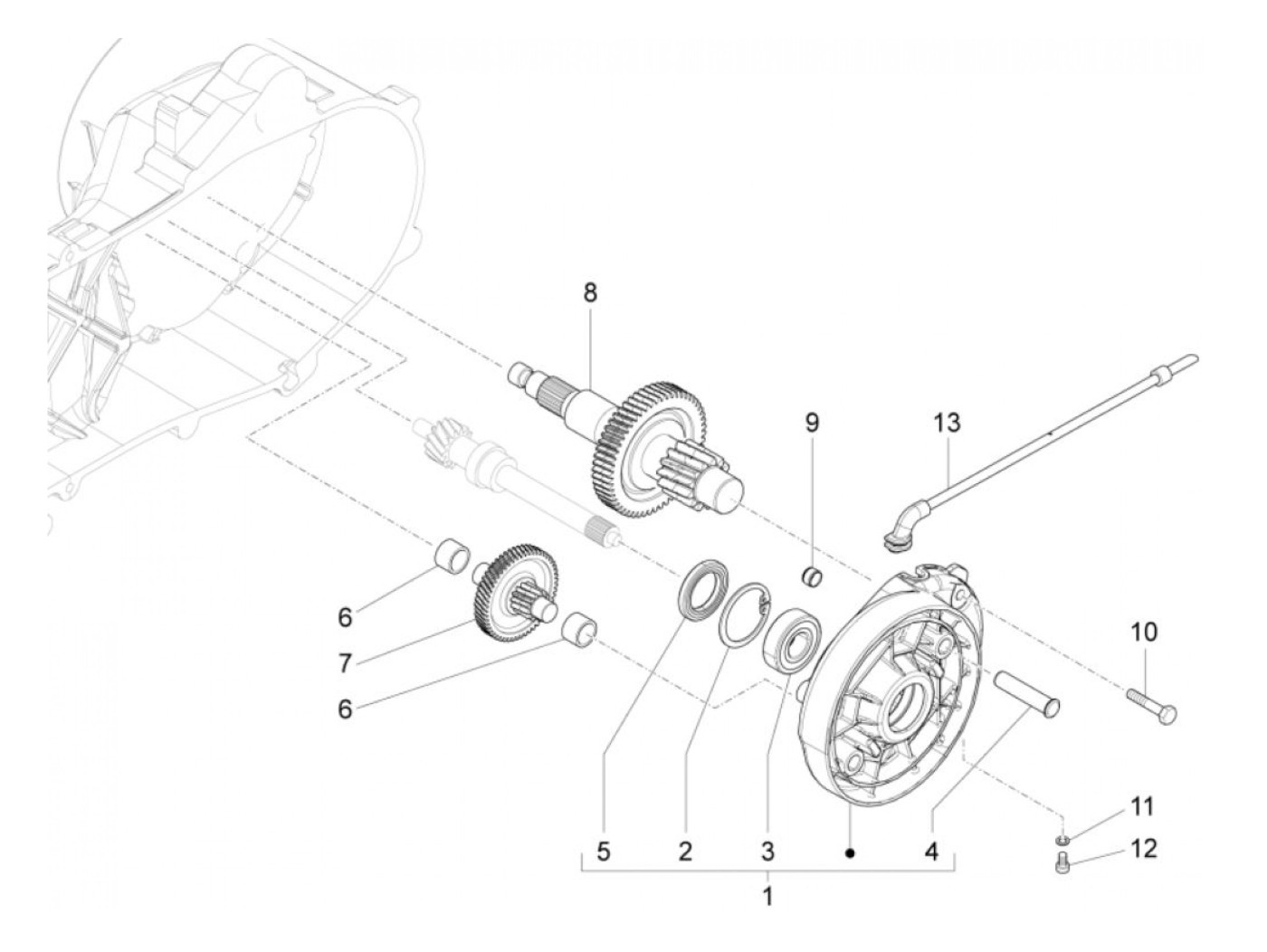 8
9
13
6
7
6
10
5
2
3
4
11
12
1