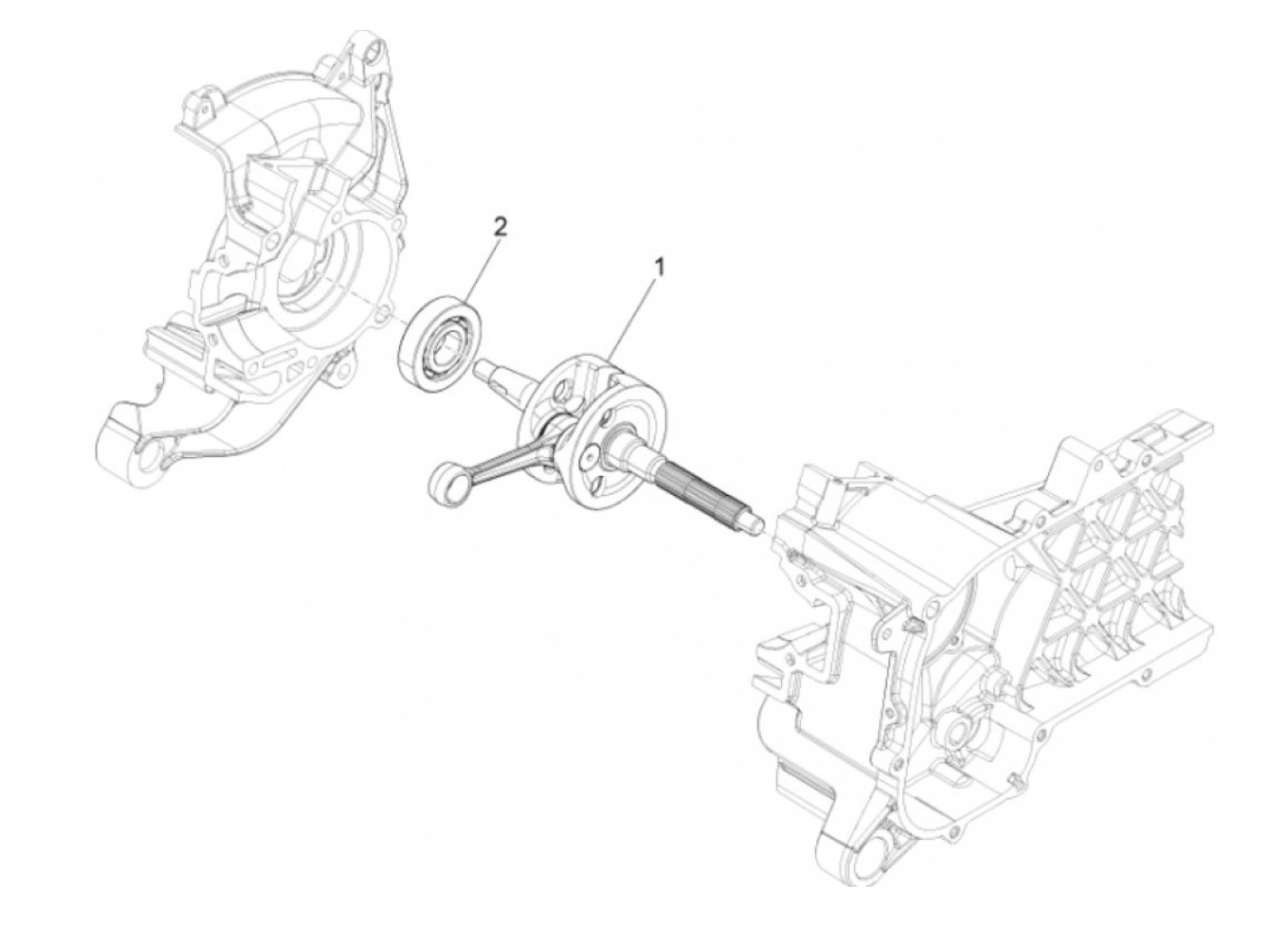 2
1