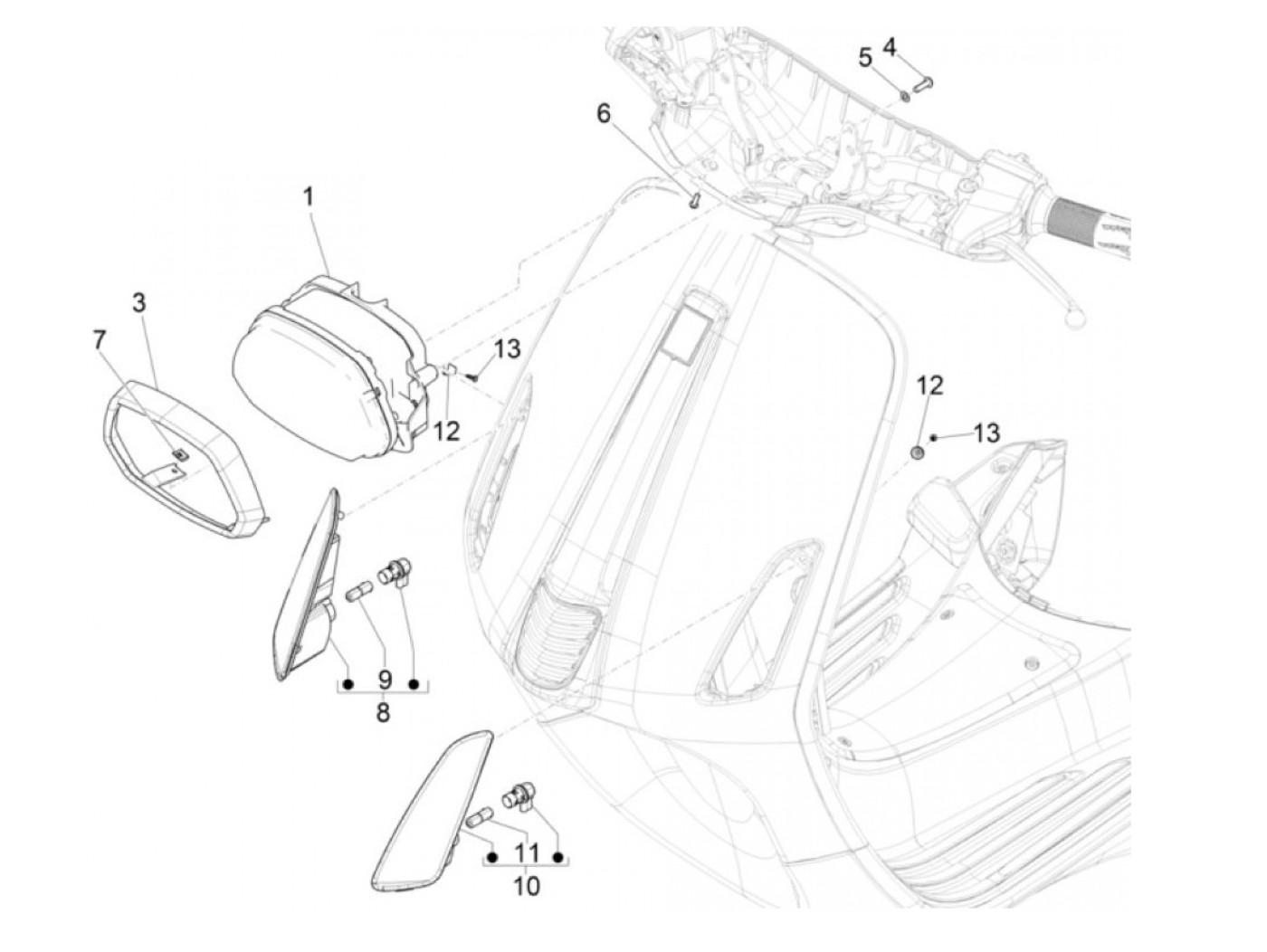 5 4
6
1
3
7
13
12
12
13
9
8
11
10