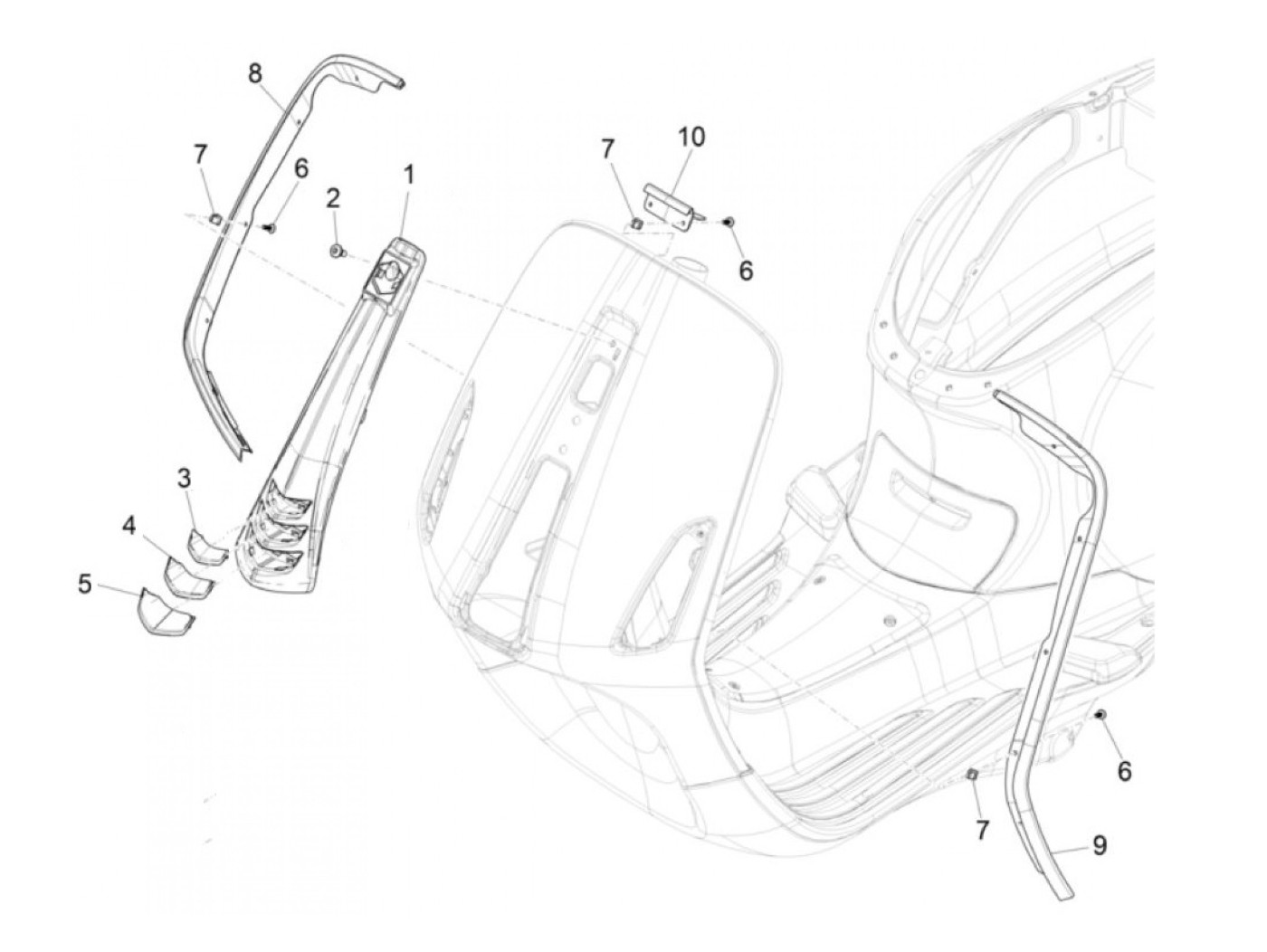 8
7
6
2
1
7
10
6
3
4
5
6
7
9