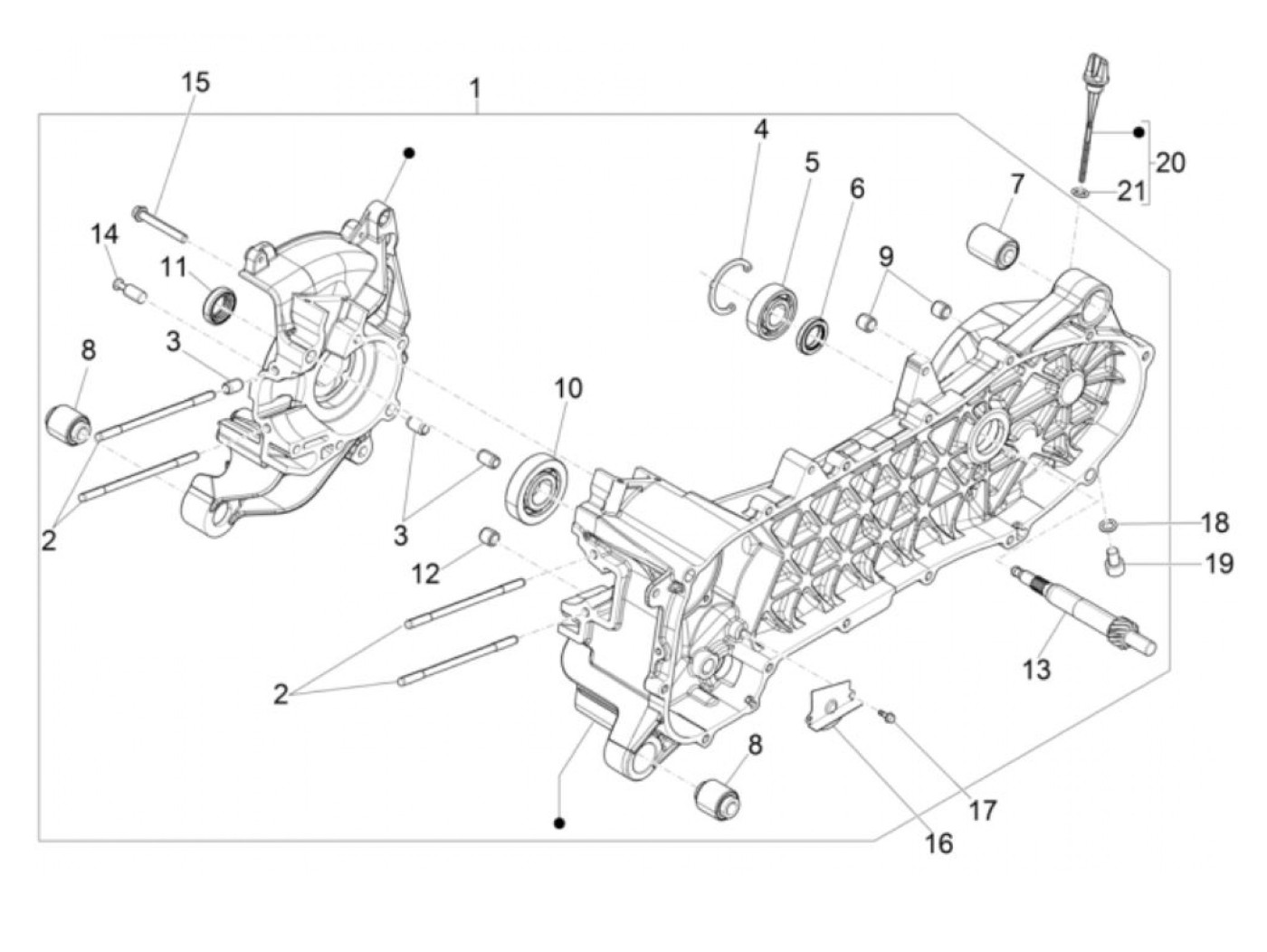 15
1
4
5
6
7
20
21
14
11
9
8
3
10
2
3
12
18
19
13
2
8
17
16