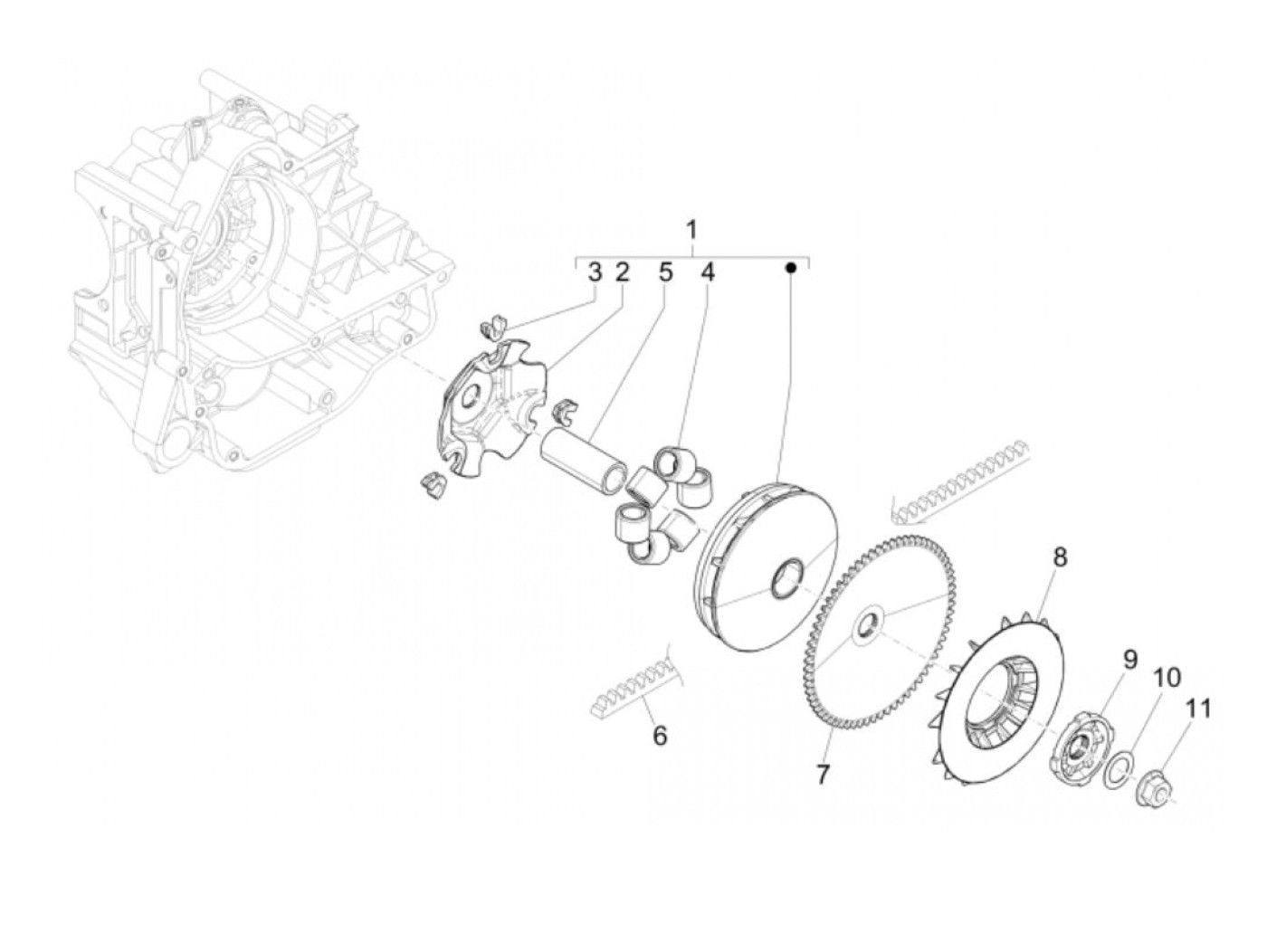 1
3 2 5 4
8
9
10
11
6
7