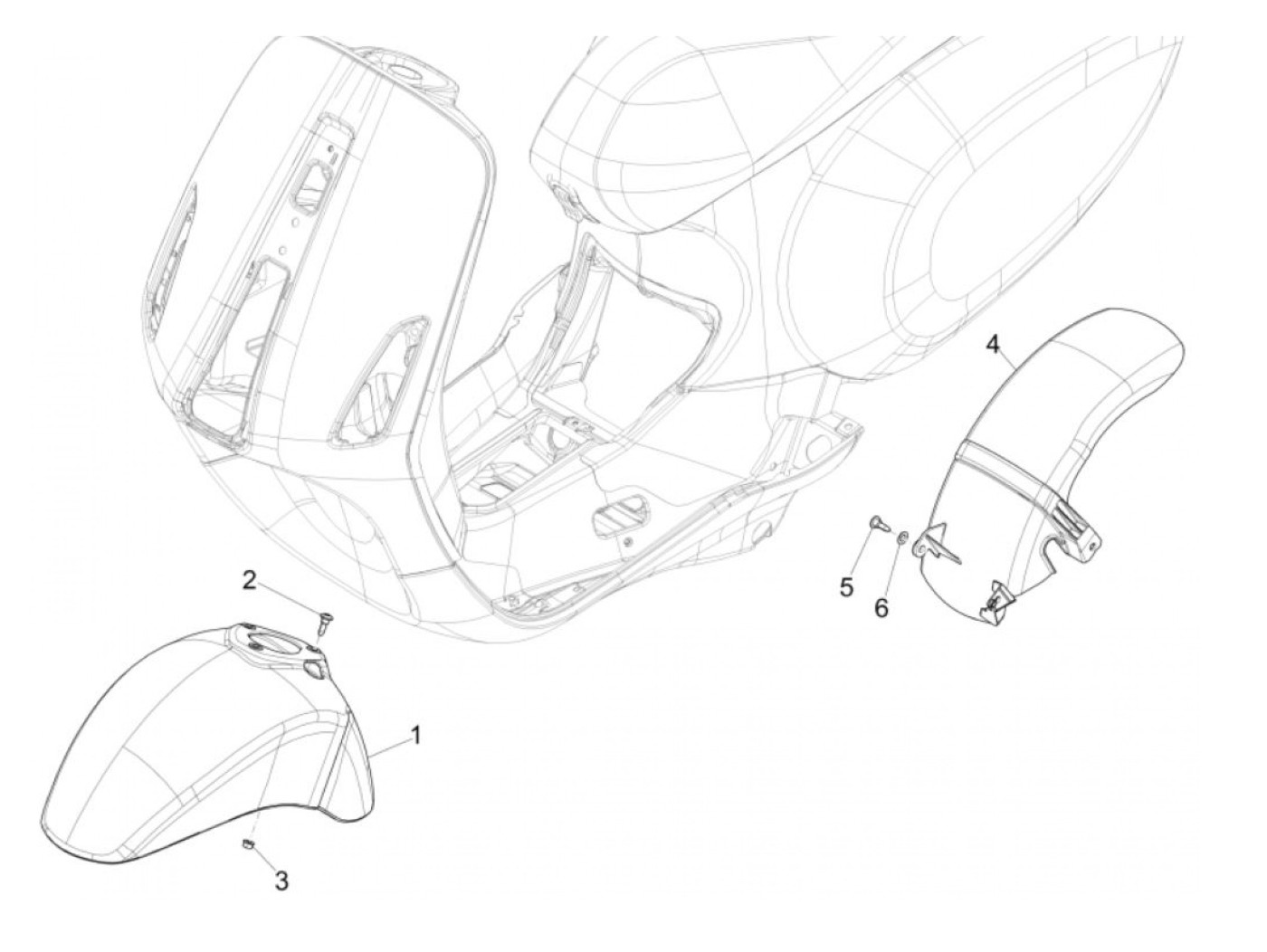 4
5
6
2
1
3