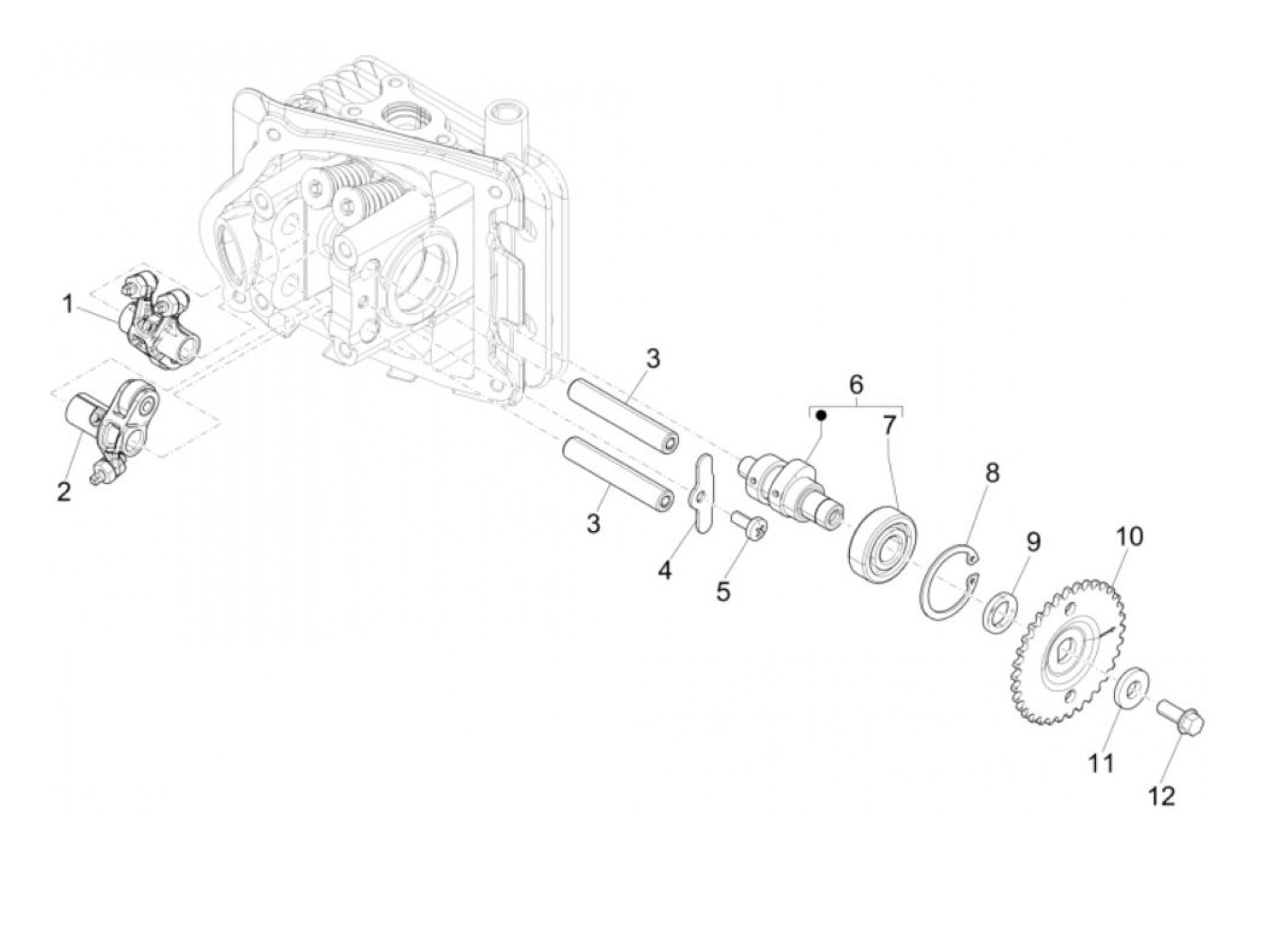 1
2
3
3
4
5
6
7
8
9
10
11
12