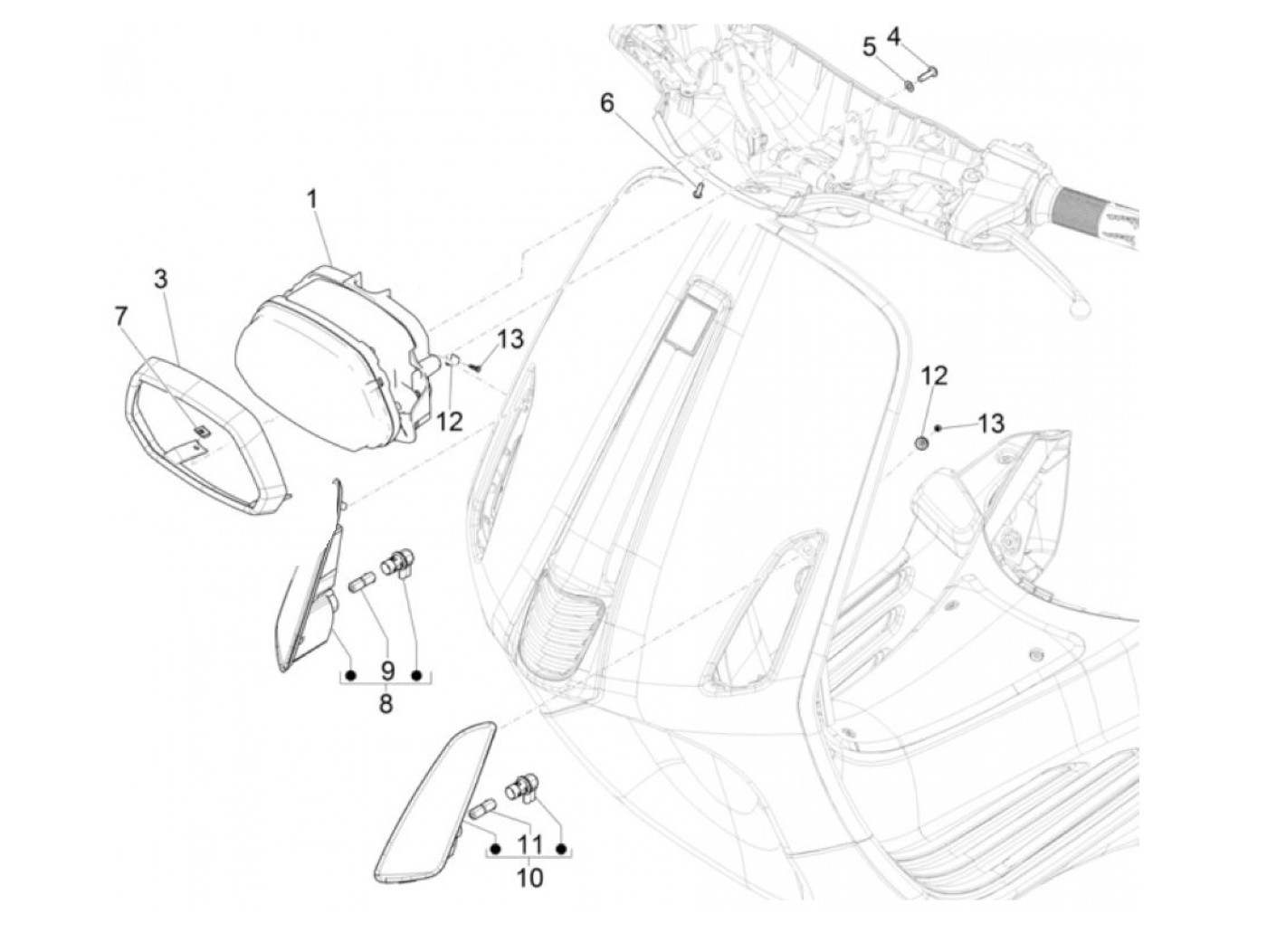 4
5
6
1
3
7
13
12
12
13
9
8
11
10