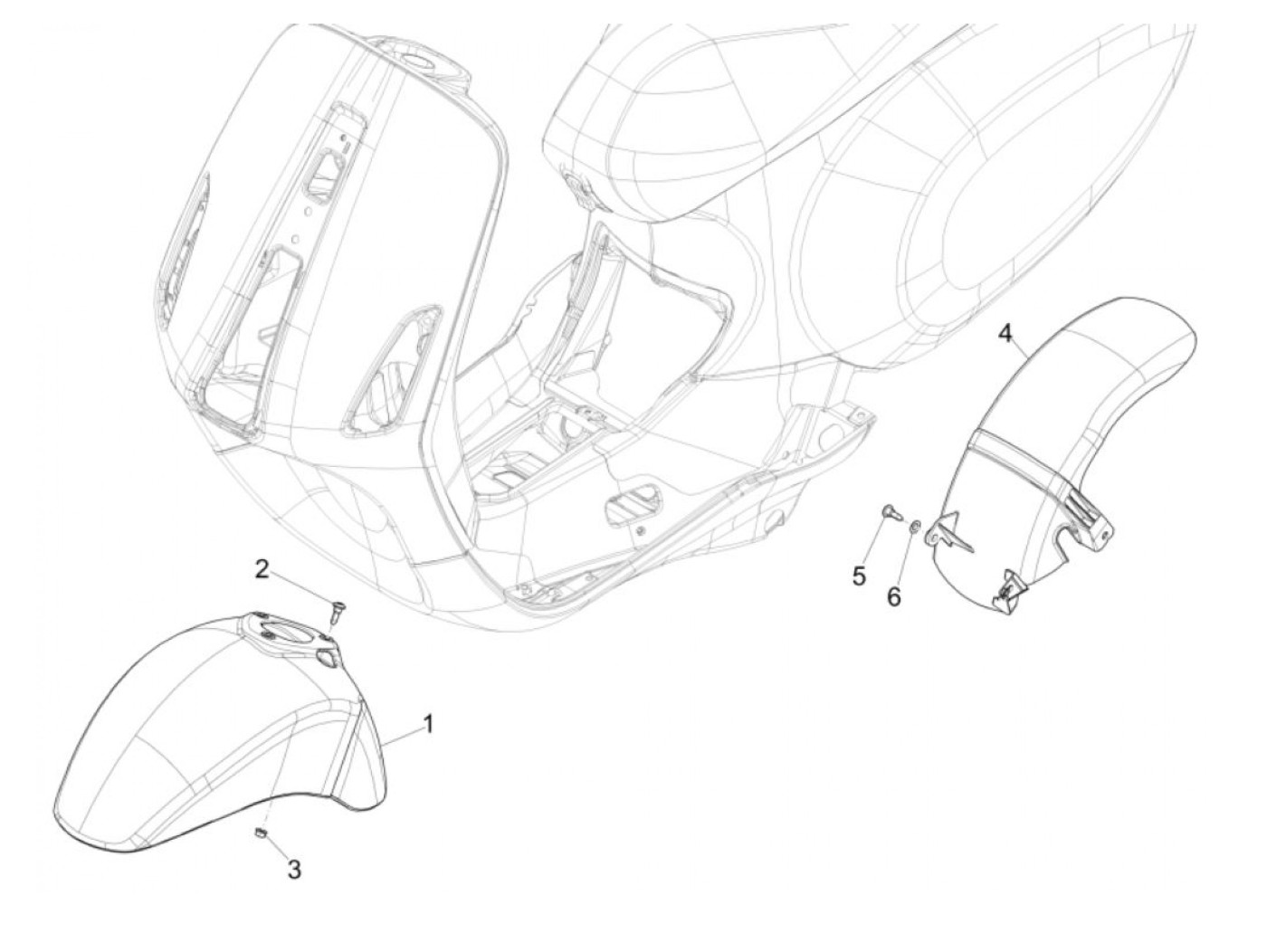 4
5
6
2
1
3