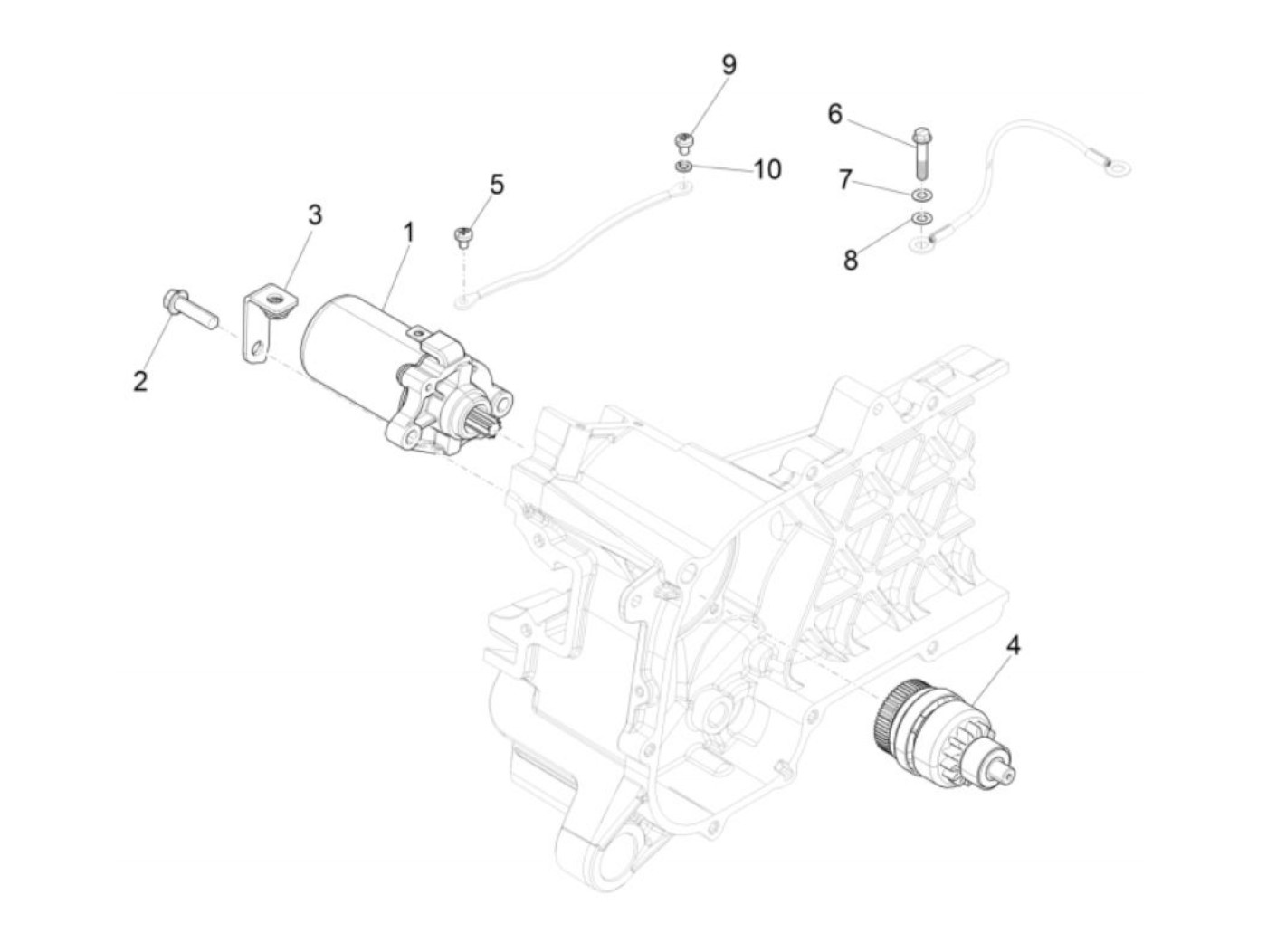 9
6
10
7
5
3
1
8
2
4