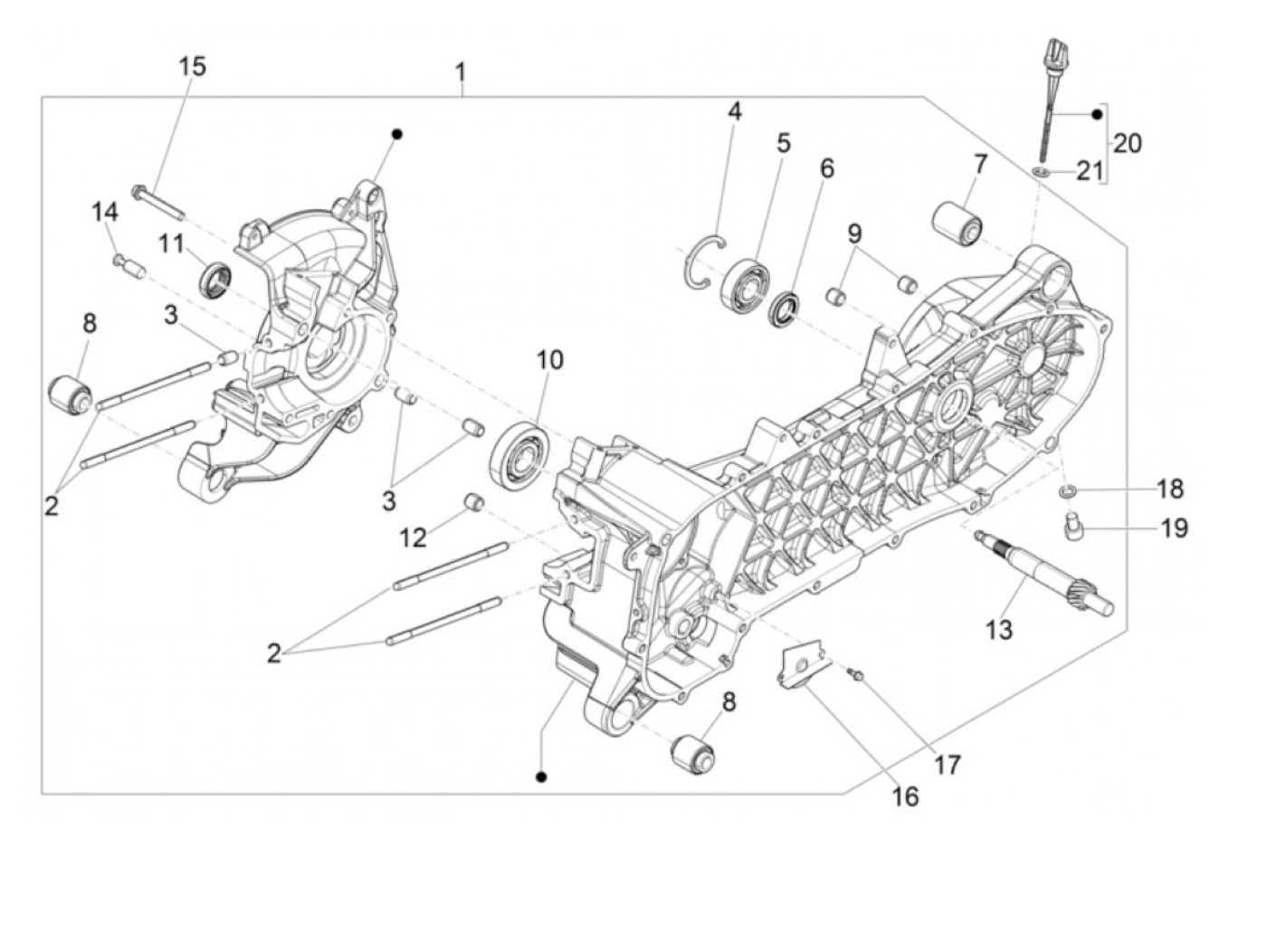 15
1
4
5
6
7
20
21
14
11
9
8
3
10
2
3
12
18
19
13
2
8
17
16