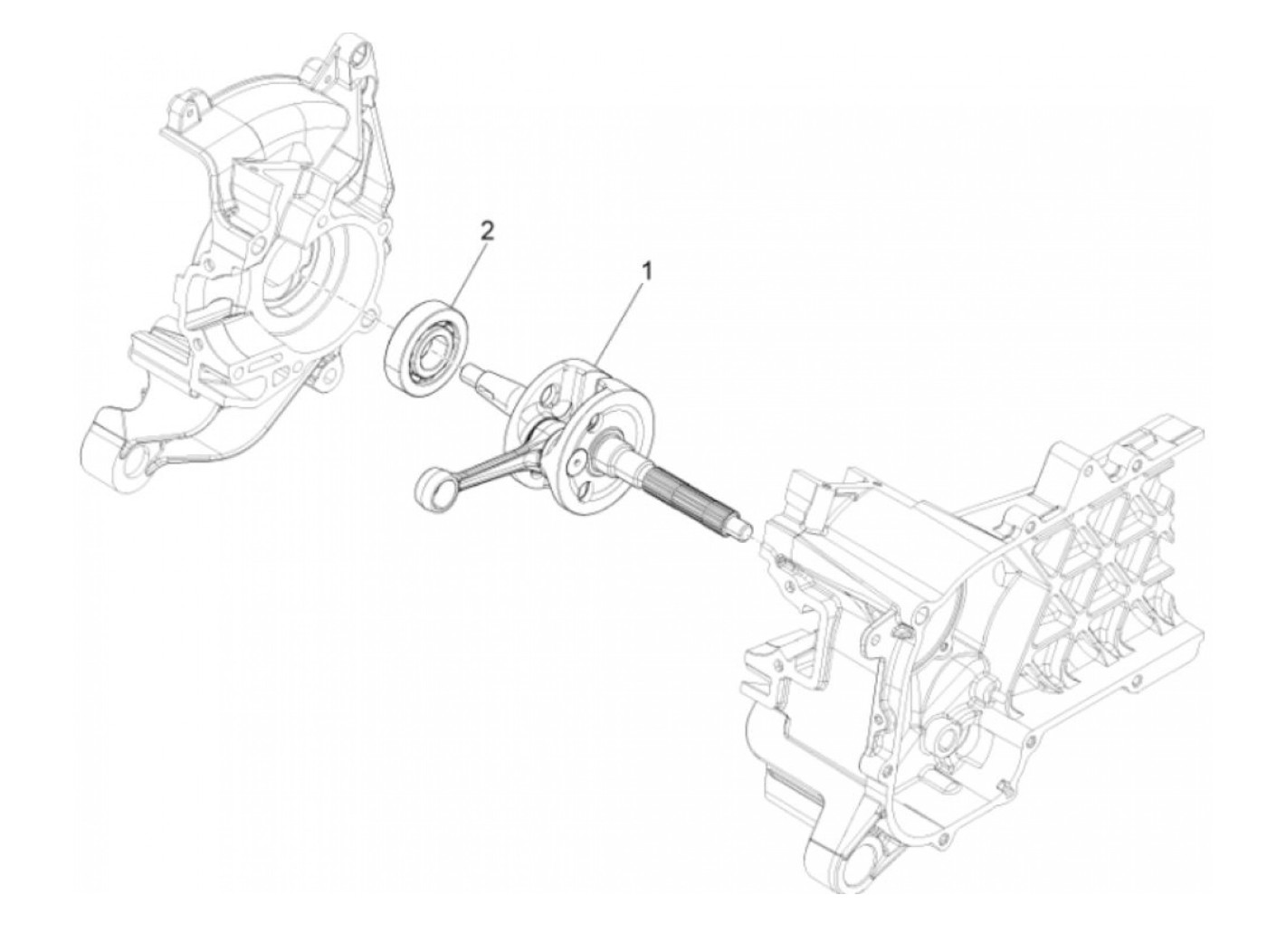 2
1