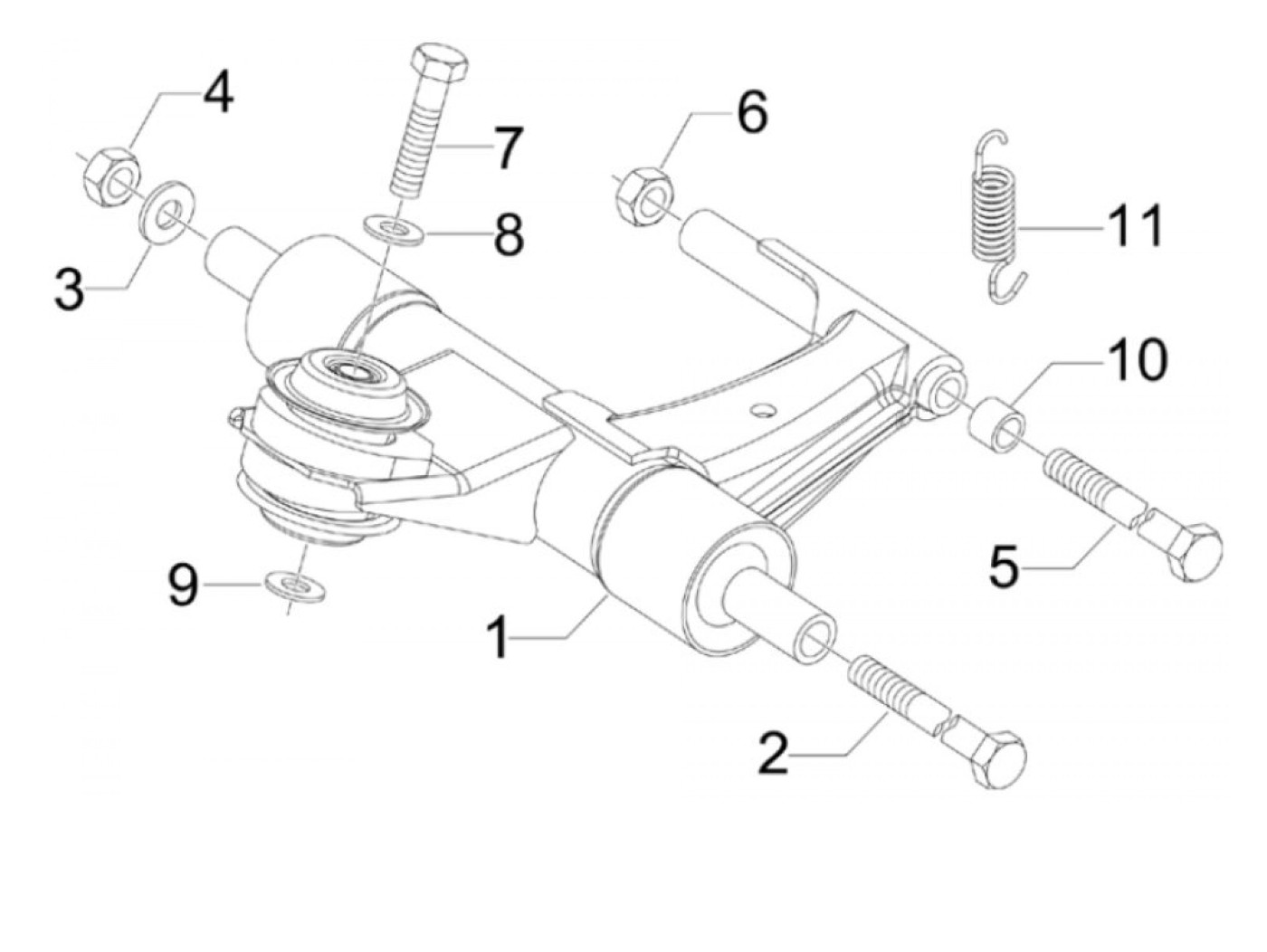 4
7
6
11
8
3
10
5
9
1
2