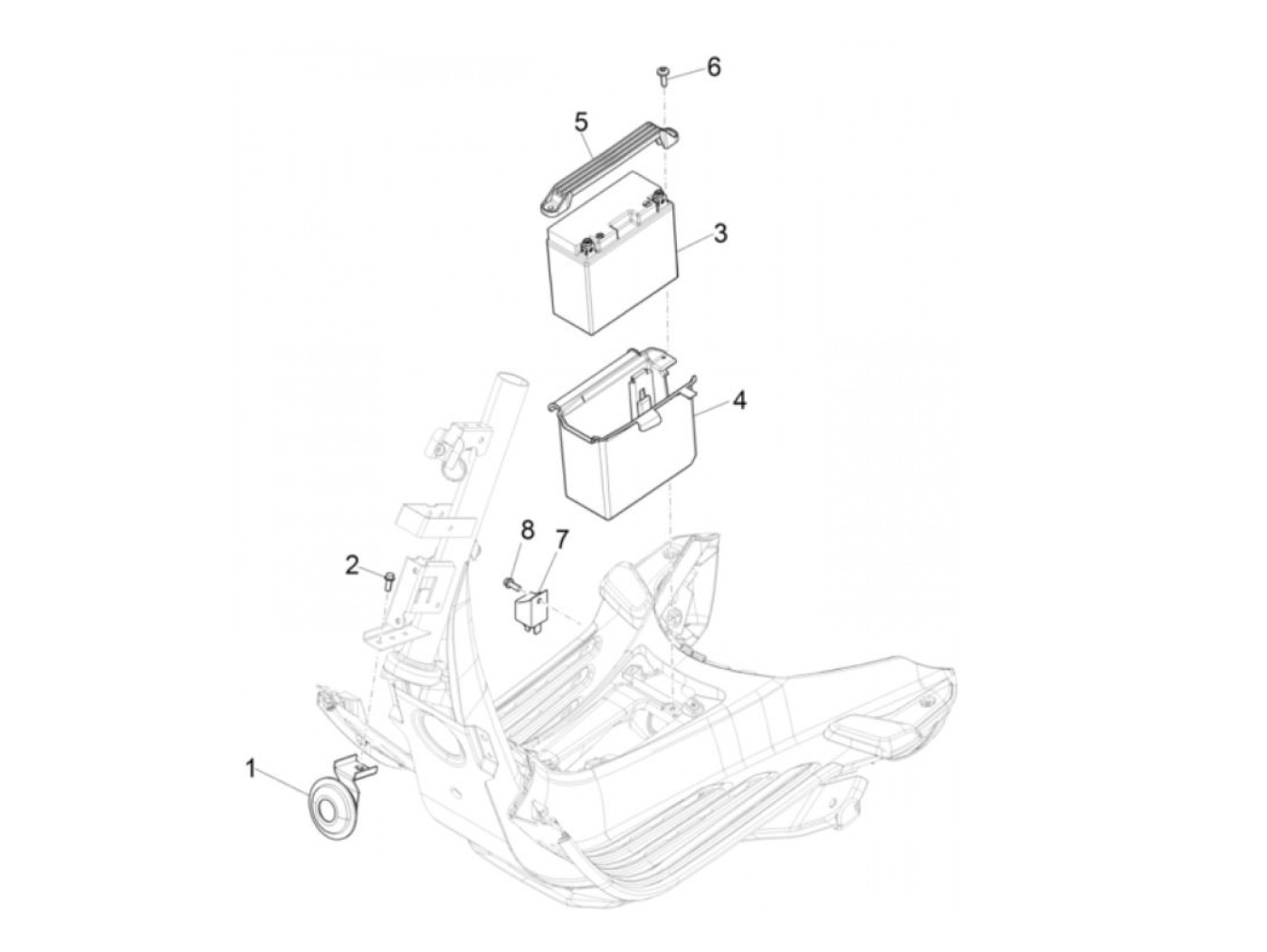 6
5
3
4
8
7
2
1