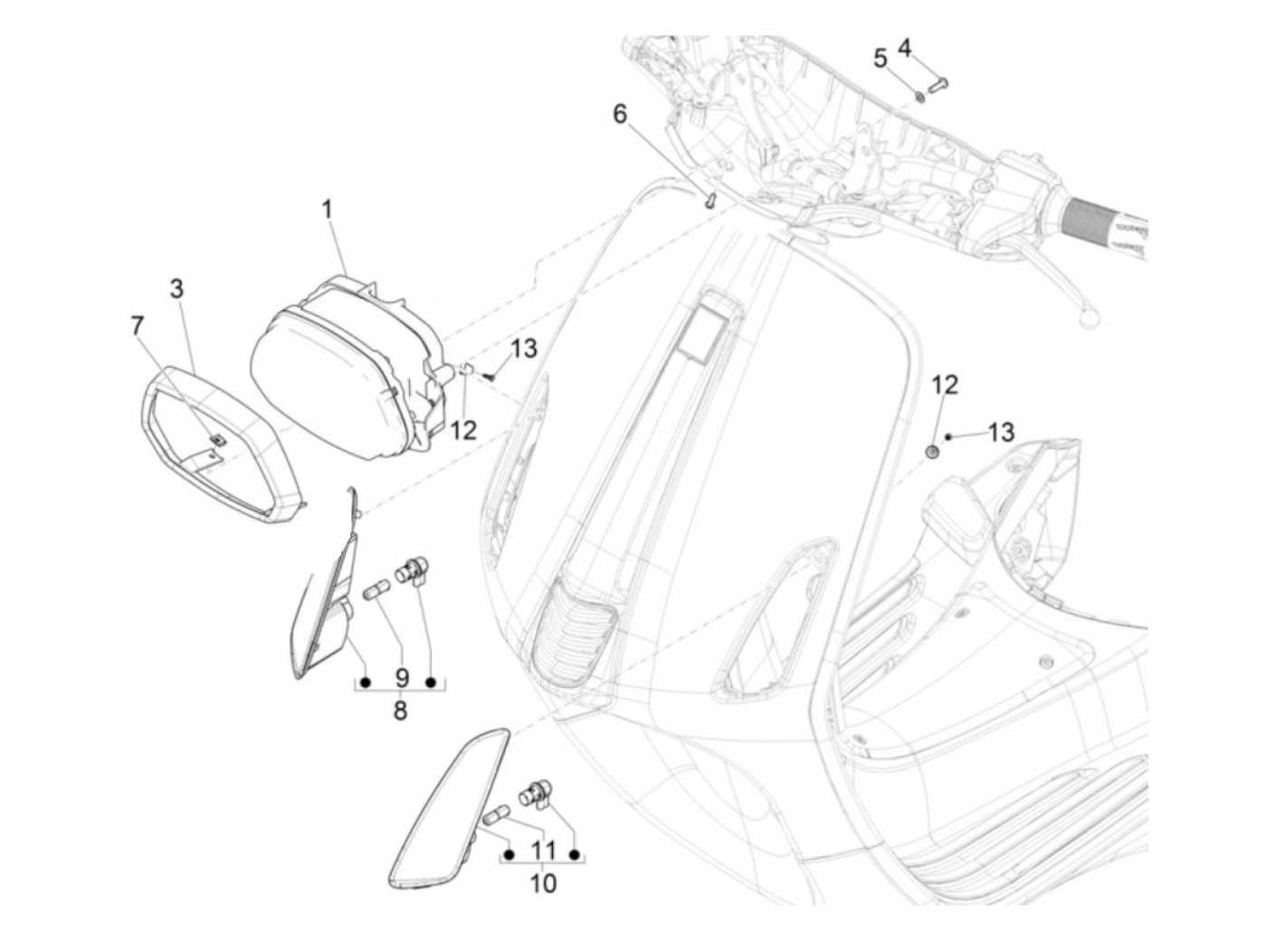 4
5
6
1
3
7
13
12
12
13
9
8
11
10