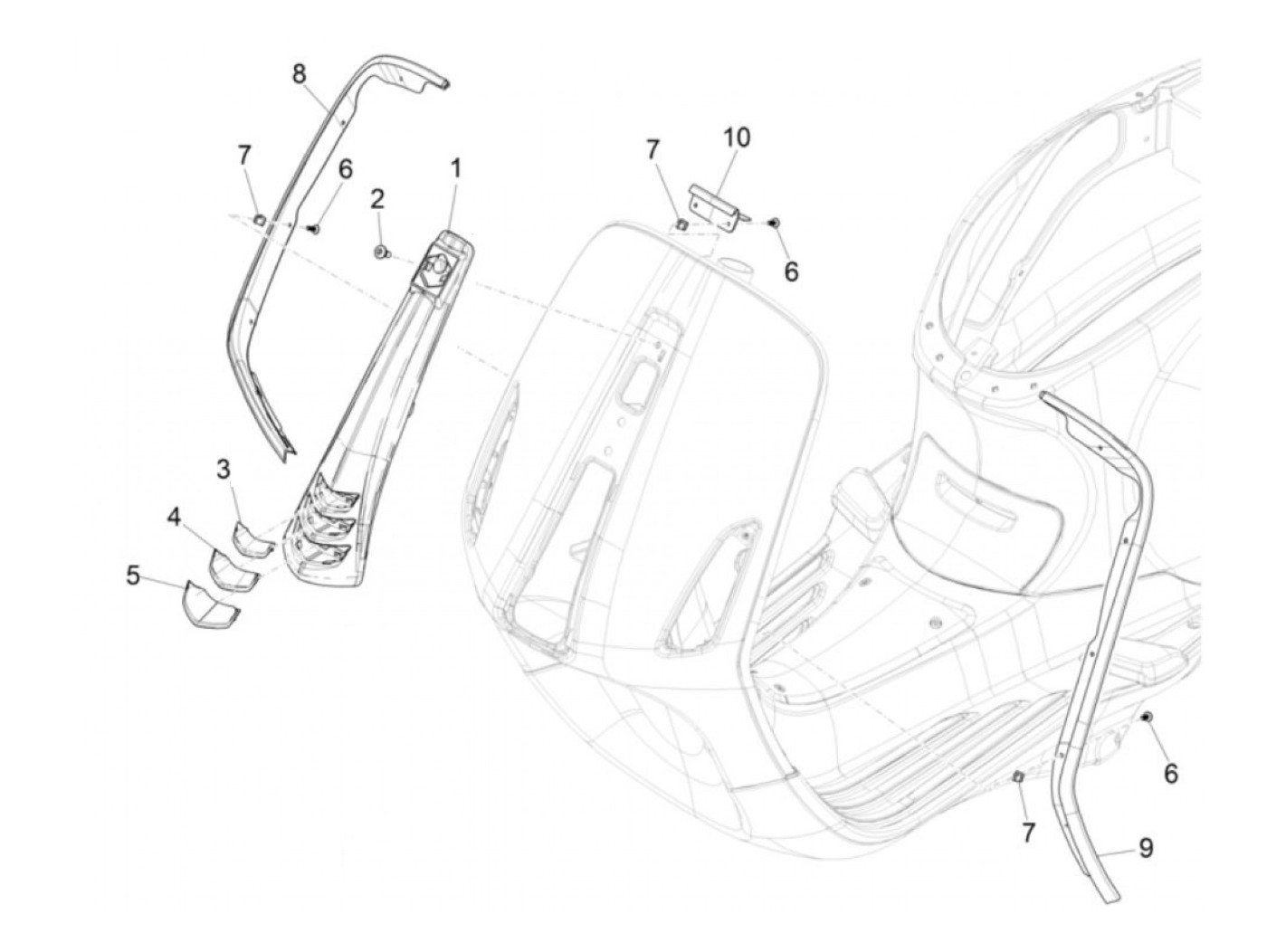 8
7
6
2
1
7
10
6
3
4
5
6
7
9