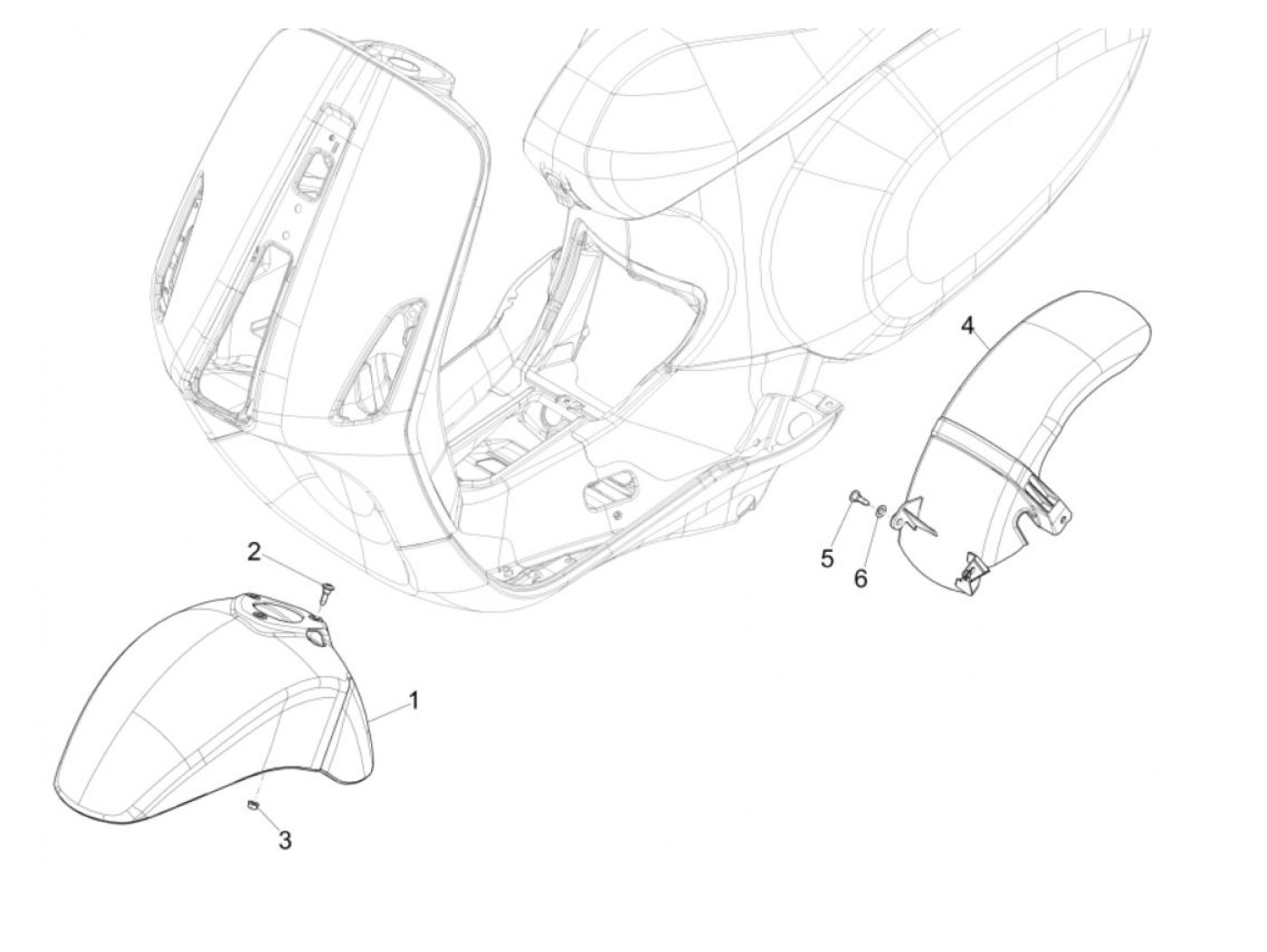 4
2
5
6
1
3