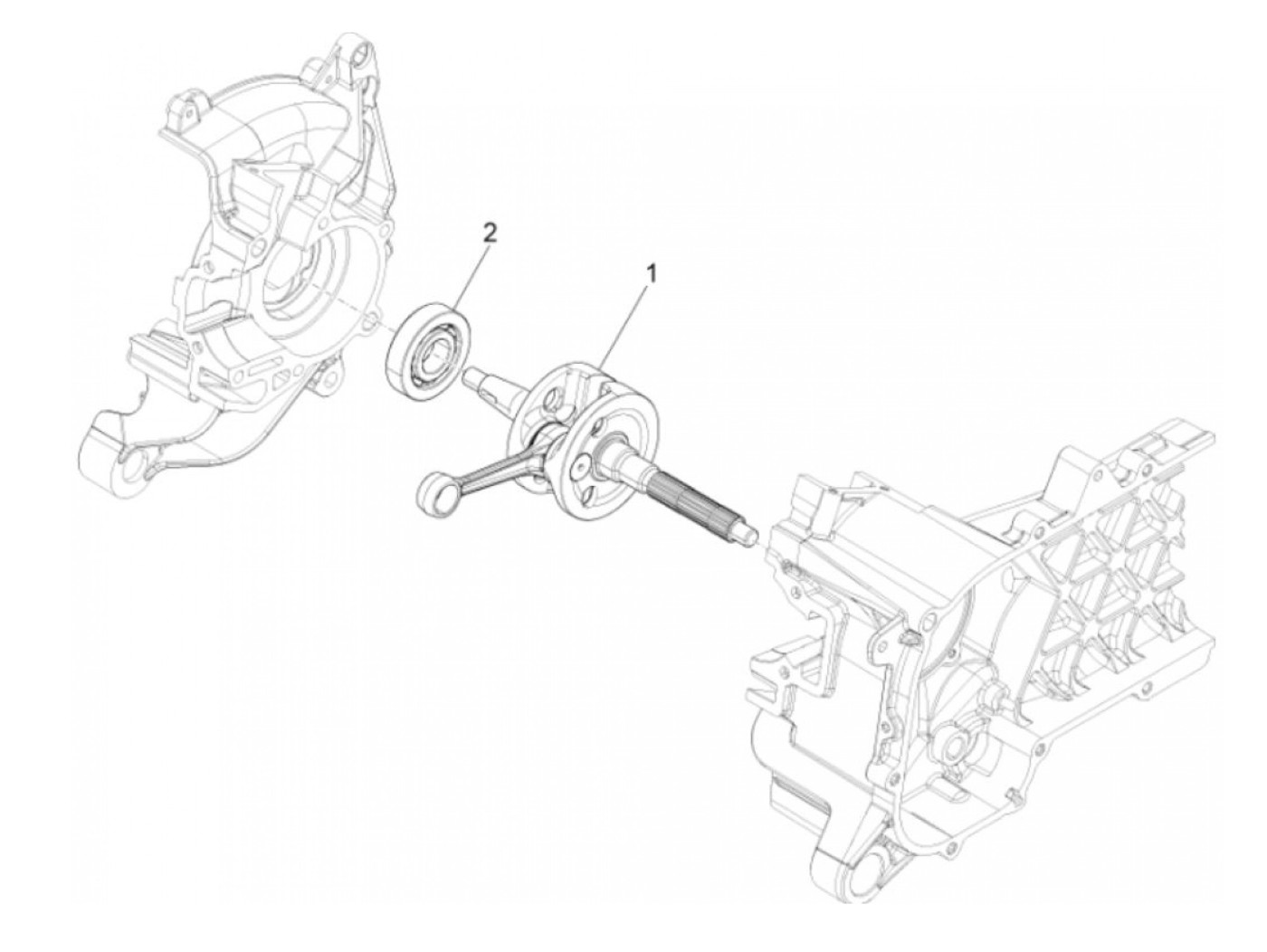 2

1