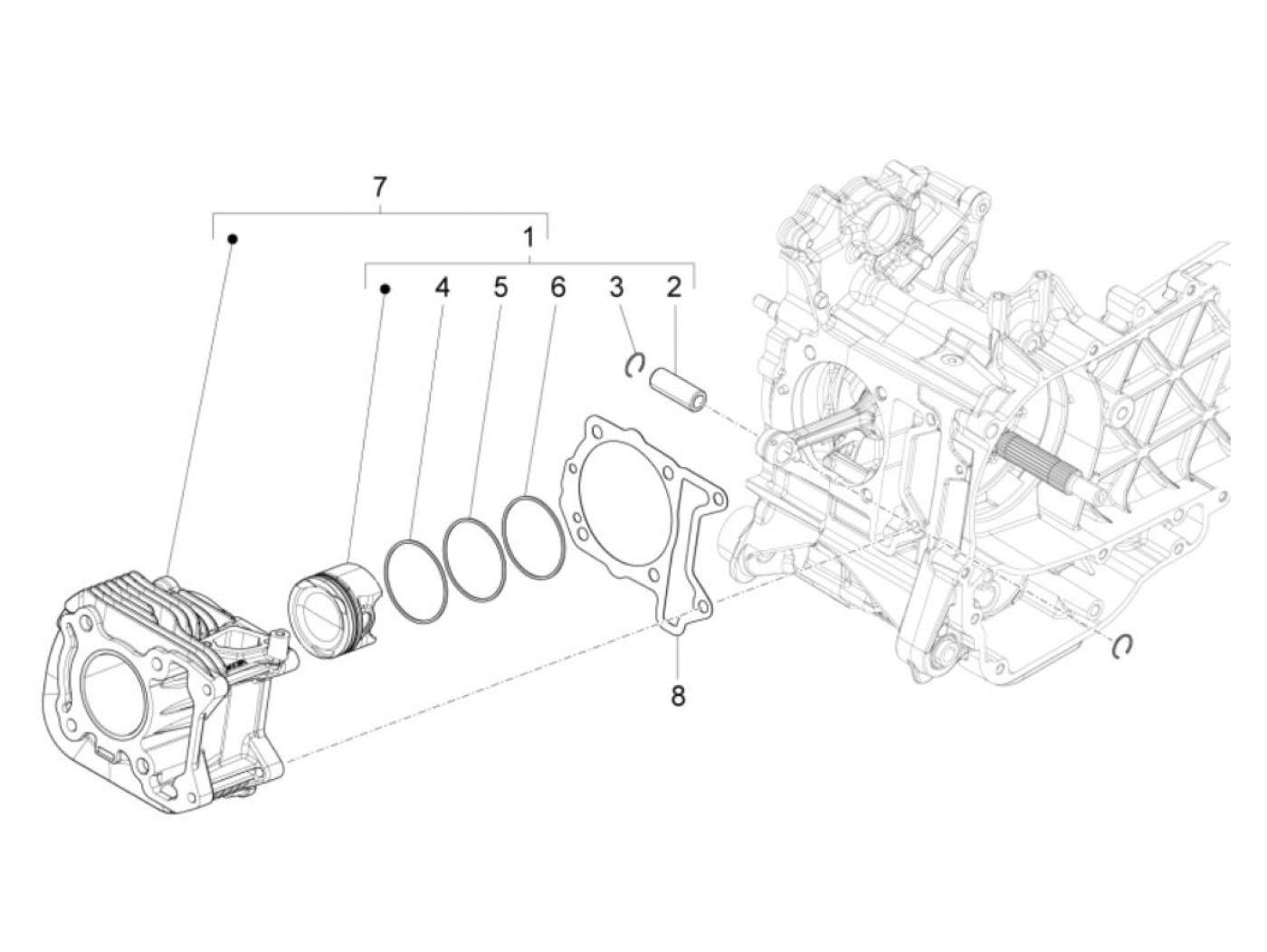 7
1
4
5
6
3
2
8