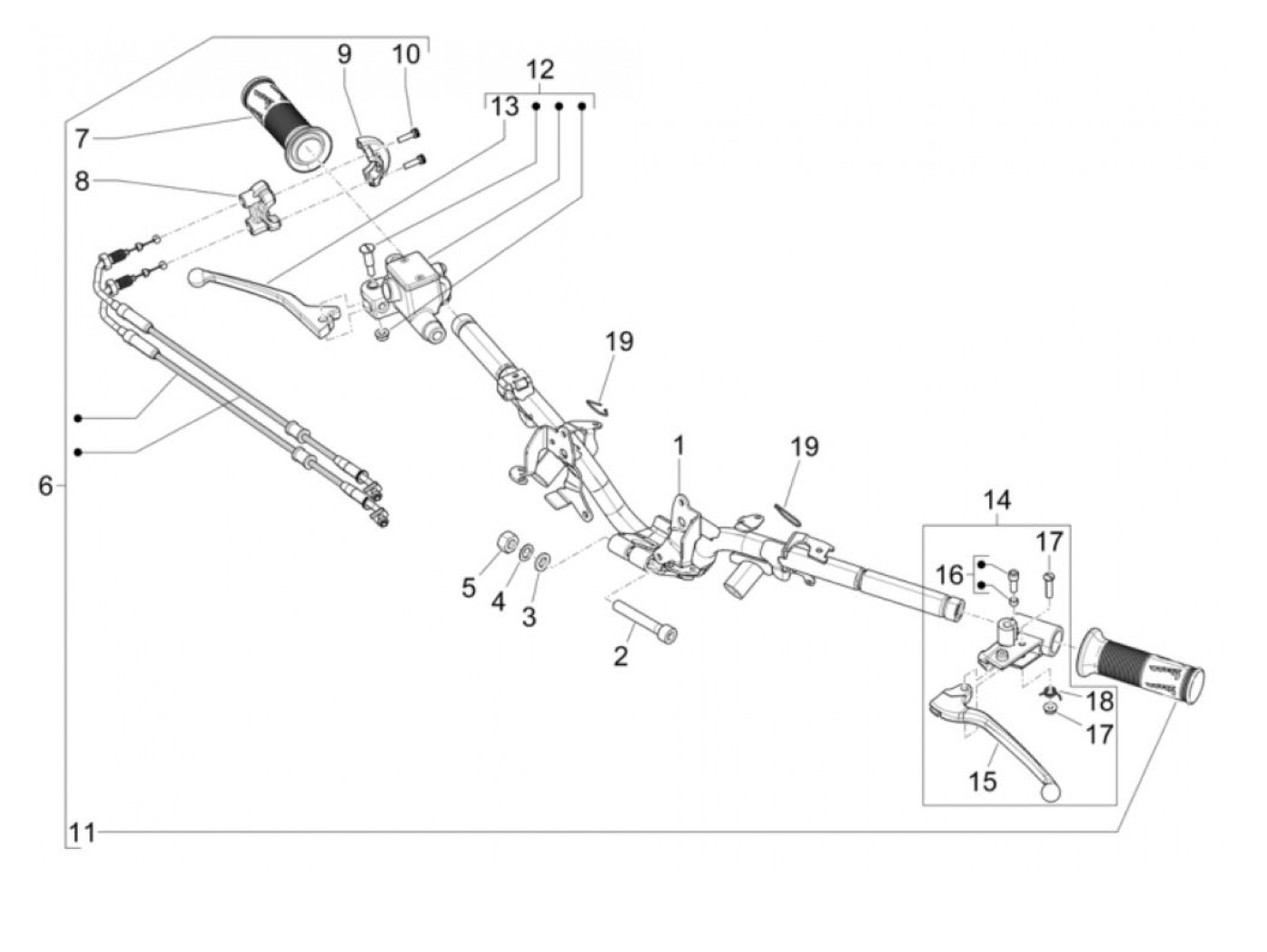 9
10
12
13
7
8
19
1
19
6
14
17
16
5
4
3
2
18
17
15
11