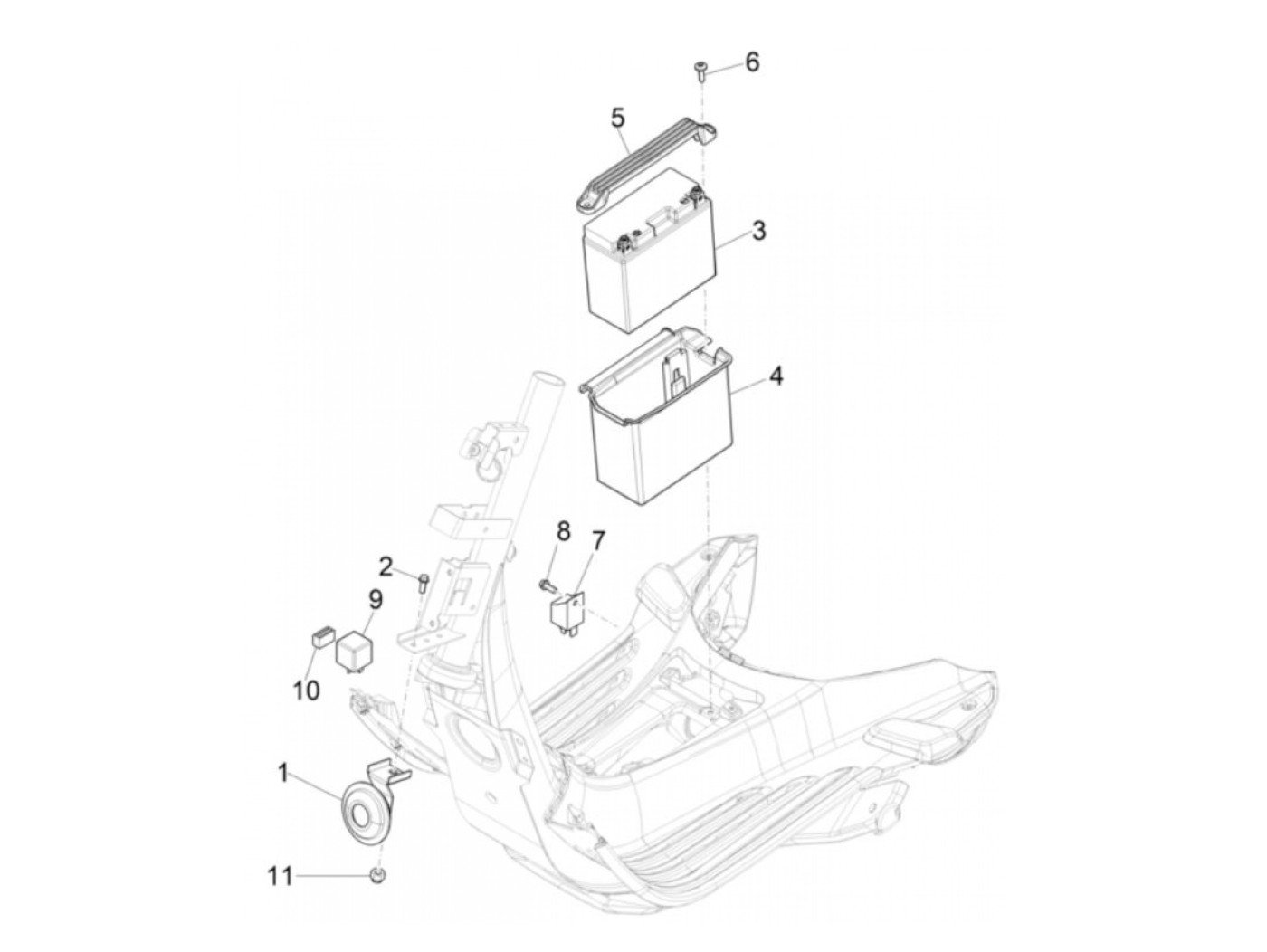 6
5
3
4
8
7
2
9
10
1
11