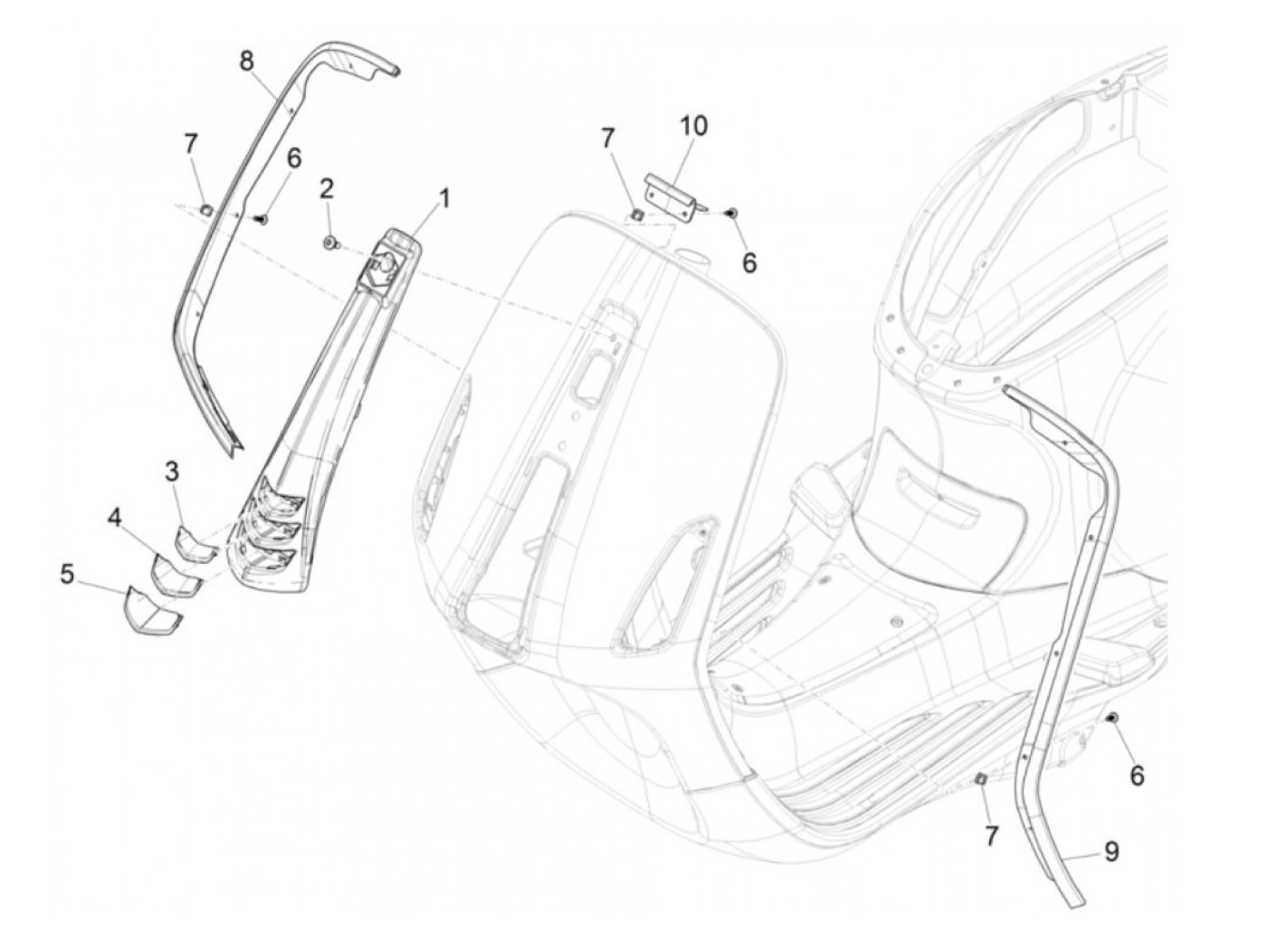 8
7
6
2
1
7
10
6
3
4
5
6
7
9